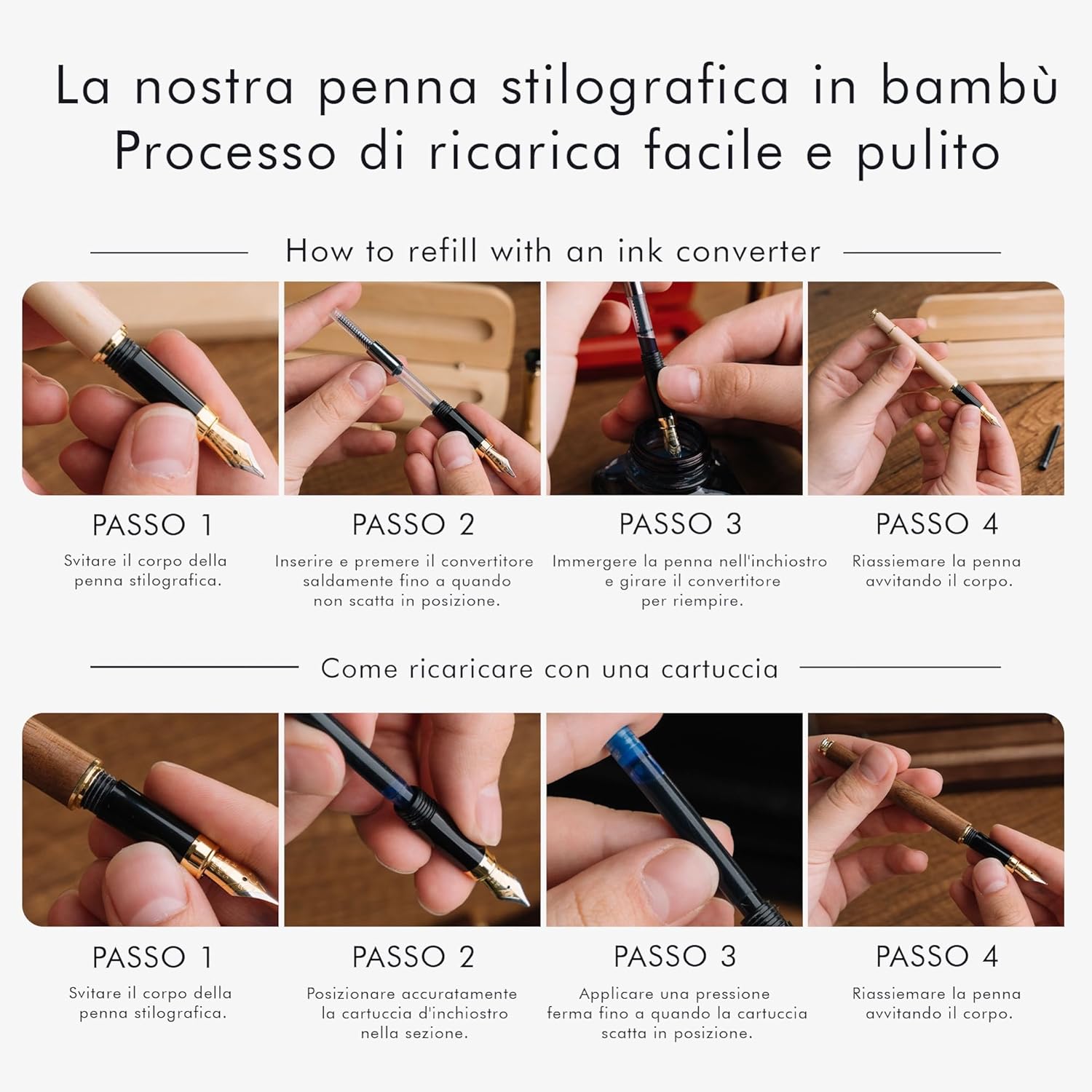 La nostra penna stilografica in bambù
Processo di ricarica facile e pulito

How to refill with an ink converter

PASSO 1
Svitare il corpo della penna stilografica.

PASSO 2
Inserire e premere il convertitore saldamente fino a quando non scatta in posizione.

PASSO 3
Immergere la penna nell'inchiostro e girare il convertitore per riempire.

PASSO 4
Riassiemare la penna avvitando il corpo.

Come ricaricare con una cartuccia

PASSO 1
Svitare il corpo della penna stilografica.

PASSO 2
Posizionare accuratamente la cartuccia d'inchiostro nella sezione.

PASSO 3
Applicare una pressione ferma fino a quando la cartuccia scatta in posizione.

PASSO 4
Riassiemare la penna avvitando il corpo.