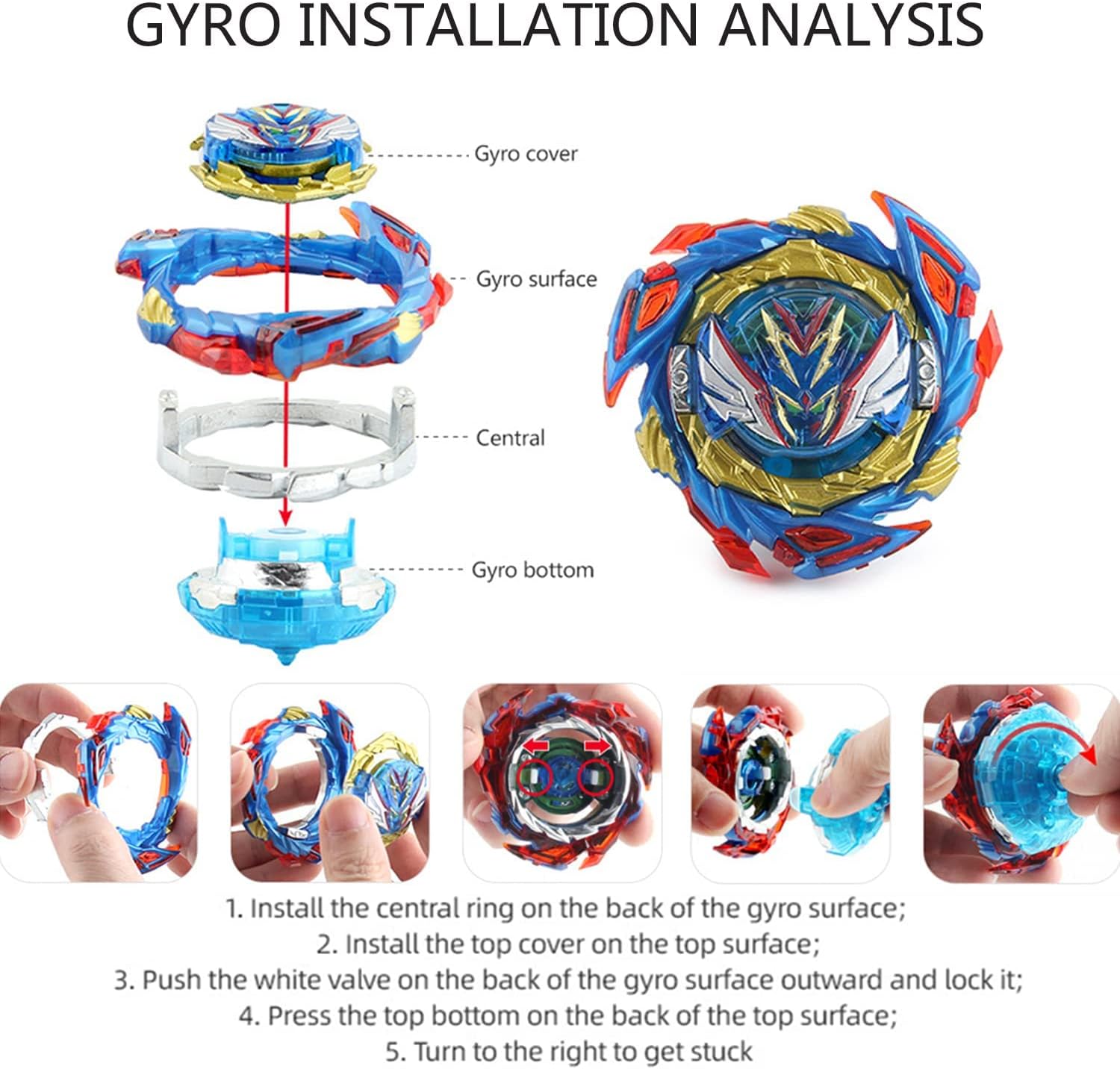 GYRO INSTALLATION ANALYSIS

Gyro cover

Gyro surface

Central

Gyro bottom

1. Install the central ring on the back of the gyro surface;
2. Install the top cover on the top surface;
3. Push the white valve on the back of the gyro surface outward and lock it;
4. Press the top bottom on the back of the top surface;
5. Turn to the right to get stuck