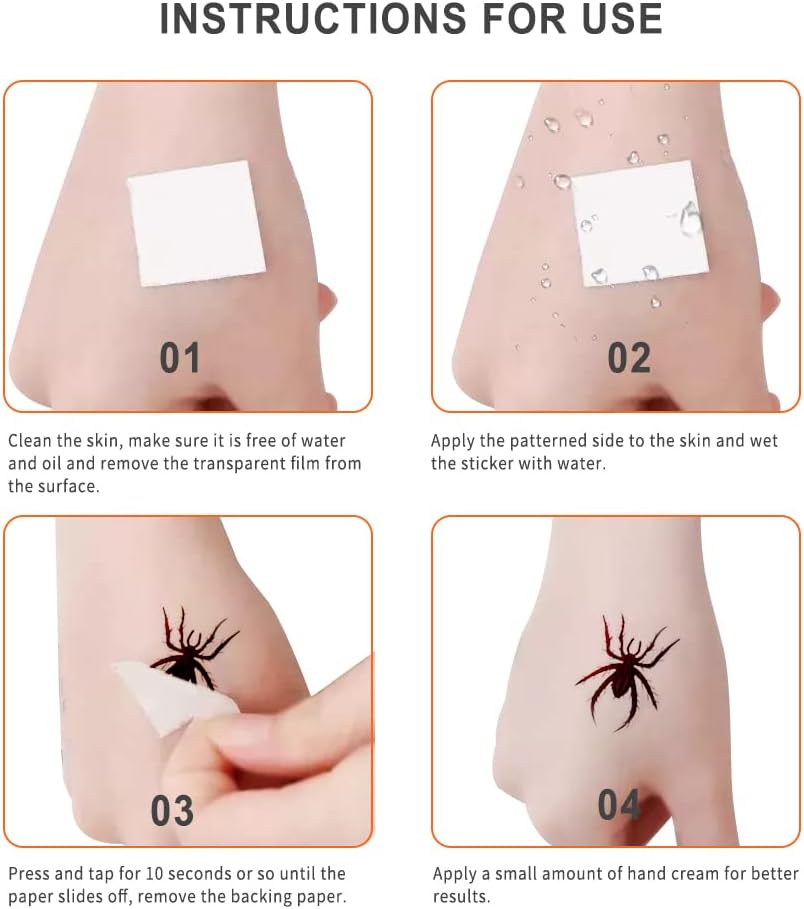 INSTRUCTIONS FOR USE

01

Clean the skin, make sure it is free of water and oil and remove the transparent film from the surface.

02

Apply the patterned side to the skin and wet the sticker with water.

03

Press and tap for 10 seconds or so until the paper slides off, remove the backing paper.

04

Apply a small amount of hand cream for better results.