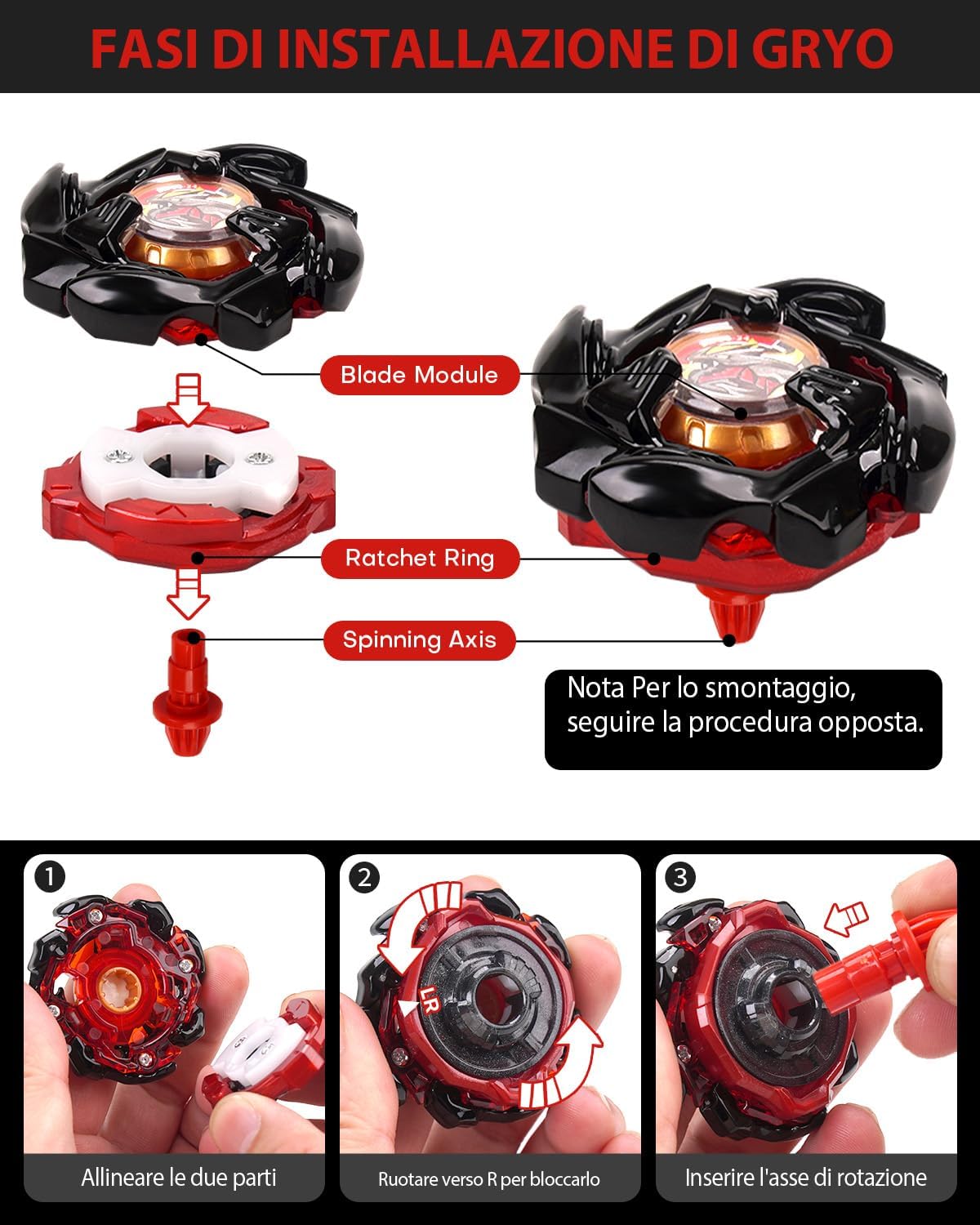 FASI DI INSTALLAZIONE DI GRYO

Blade Module

Ratchet Ring

Spinning Axis

Nota Per lo smontaggio, seguire la procedura opposta.

1

Allineare le due parti

2

LR

Ruotare verso R per bloccarlo

3

Inserire l'asse di rotazione