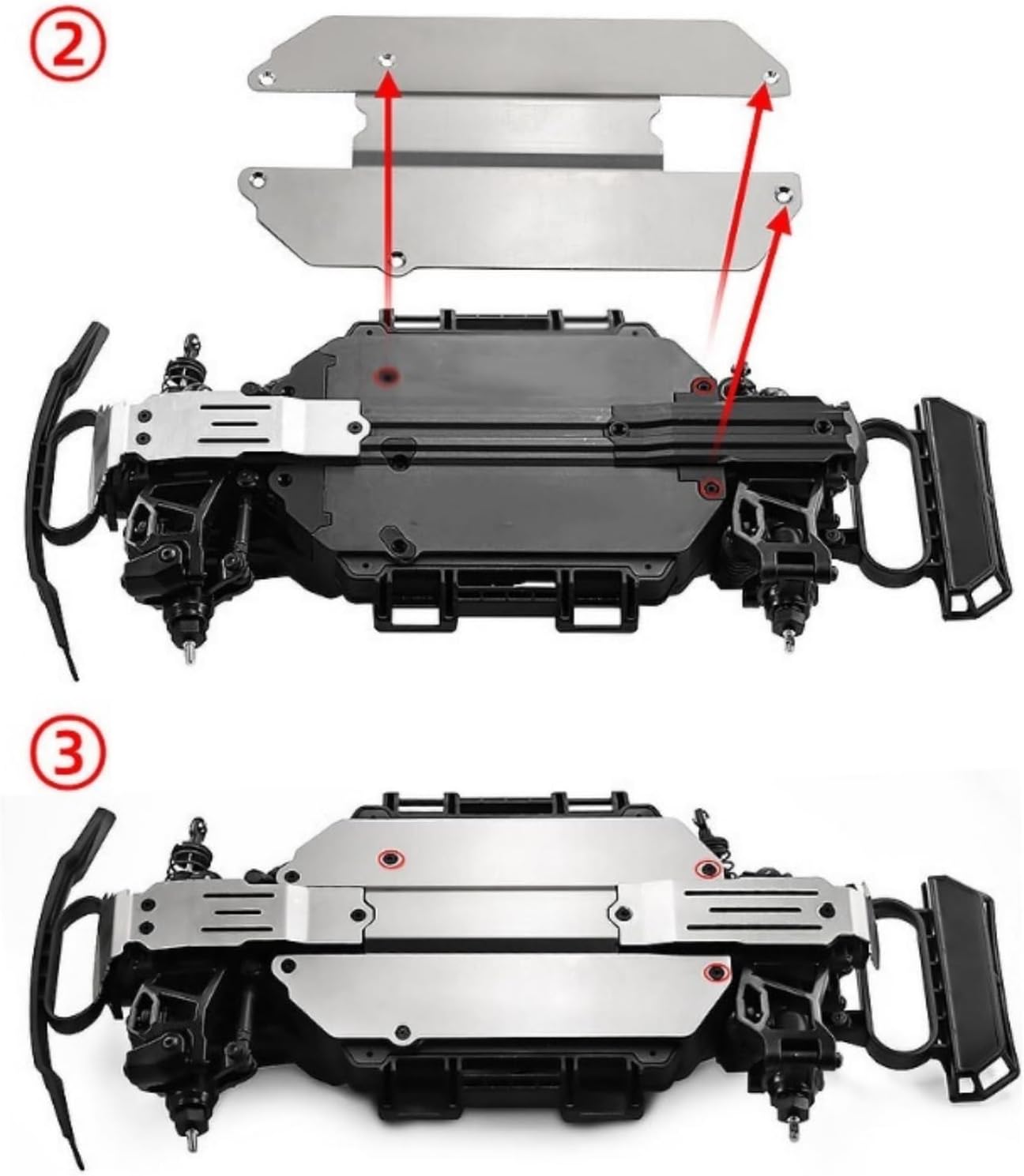 ②

③