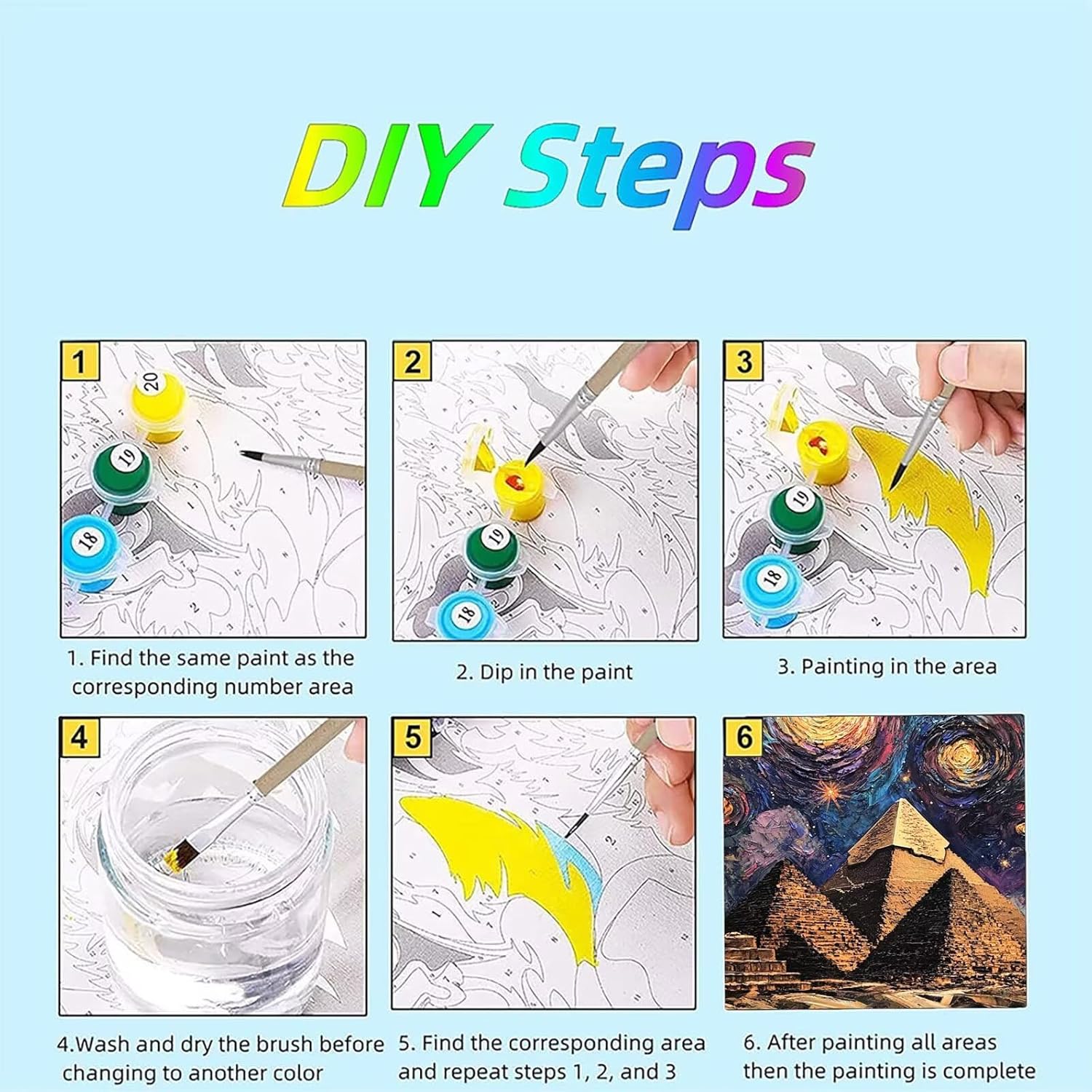 DIY Steps

1

20

19

18

1. Find the same paint as the corresponding number area

2

19

18

2. Dip in the paint

3

19

18

3. Painting in the area

4

4.Wash and dry the brush before changing to another color

5

5. Find the corresponding area and repeat steps 1, 2, and 3

6

6. After painting all areas then the painting is complete