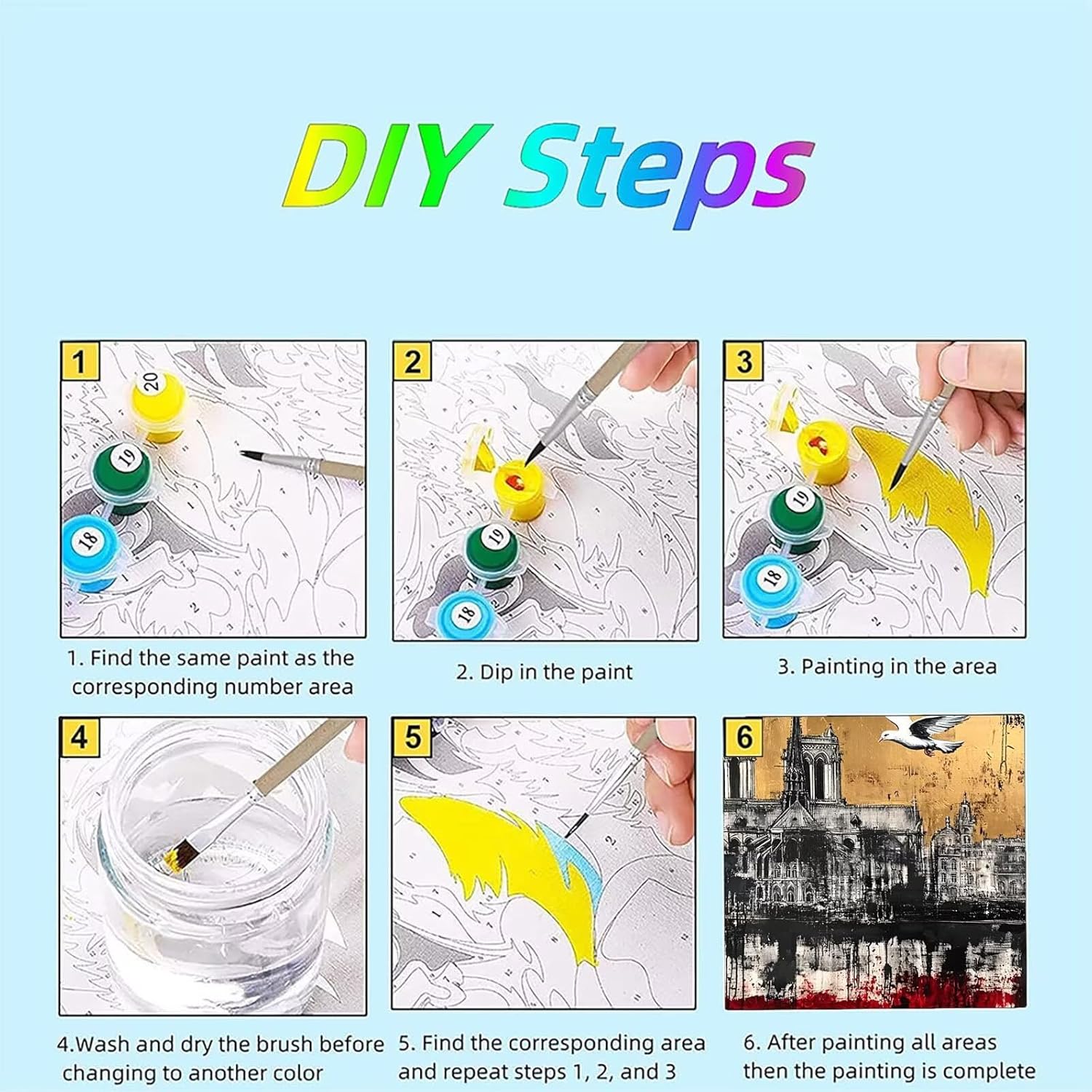 DIY Steps

1

20

19

18

1. Find the same paint as the corresponding number area

2

19

18

2. Dip in the paint

3

19

18

3. Painting in the area

4

4.Wash and dry the brush before changing to another color

5

5. Find the corresponding area and repeat steps 1, 2, and 3

6

6. After painting all areas then the painting is complete