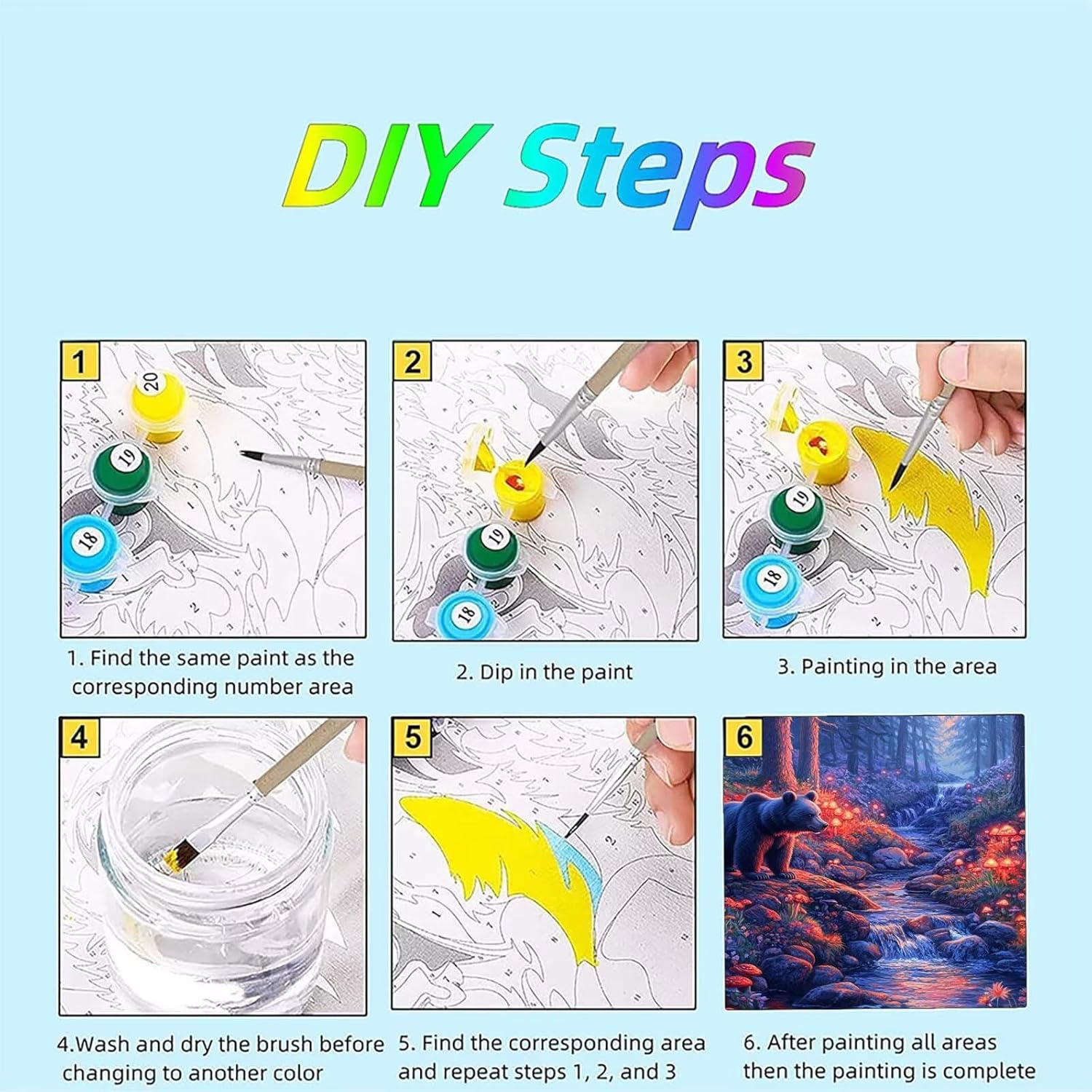 DIY Steps

1

20

19

18

1. Find the same paint as the corresponding number area

2

19

18

2. Dip in the paint

3

19

18

3. Painting in the area

4

4.Wash and dry the brush before changing to another color

5

5. Find the corresponding area and repeat steps 1, 2, and 3

6

6. After painting all areas then the painting is complete