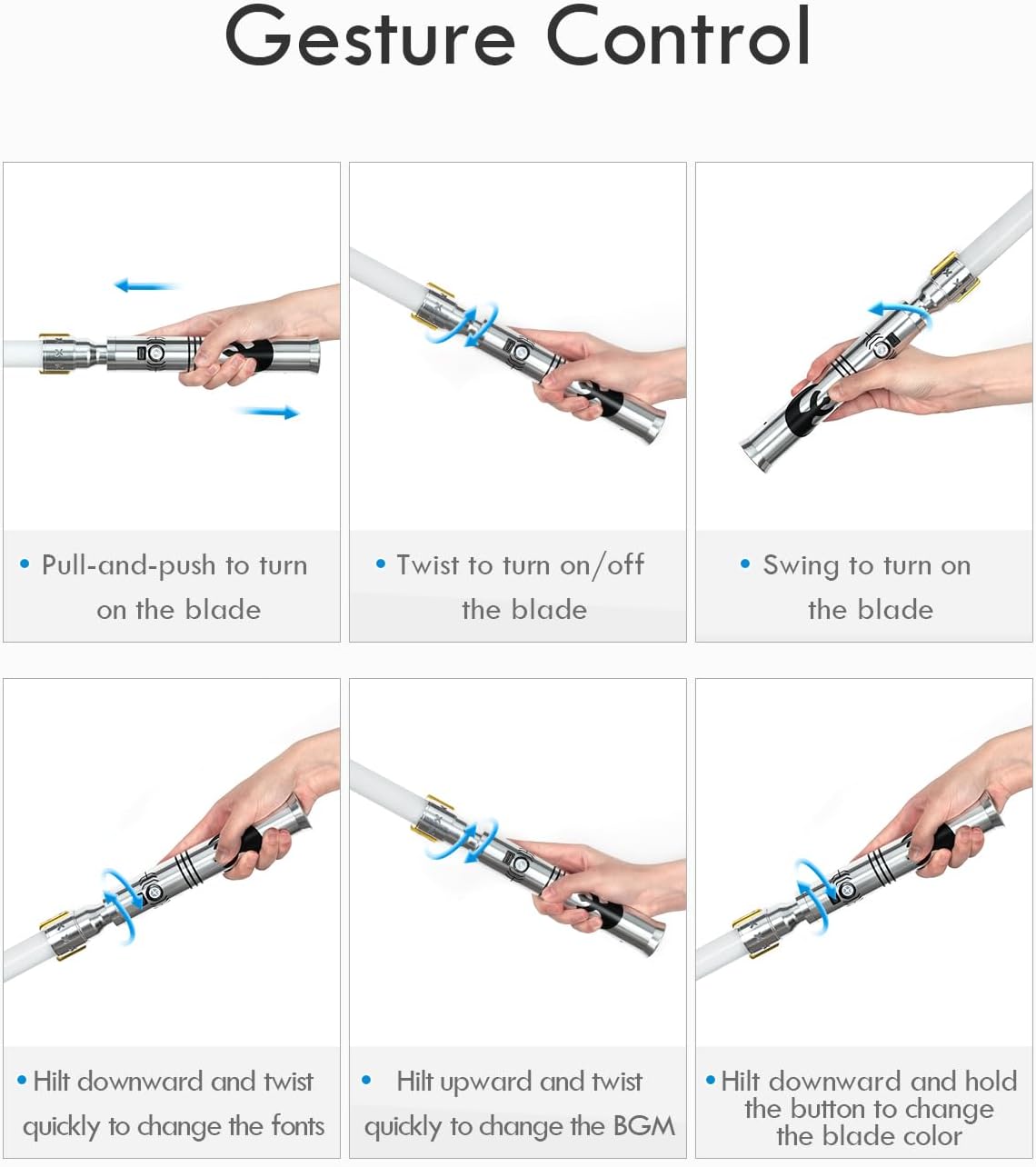 Gesture Control

• Pull-and-push to turn on the blade

• Twist to turn on/off the blade

• Swing to turn on the blade

• Hilt downward and twist quickly to change the fonts

• Hilt upward and twist quickly to change the BGM

• Hilt downward and hold the button to change the blade color