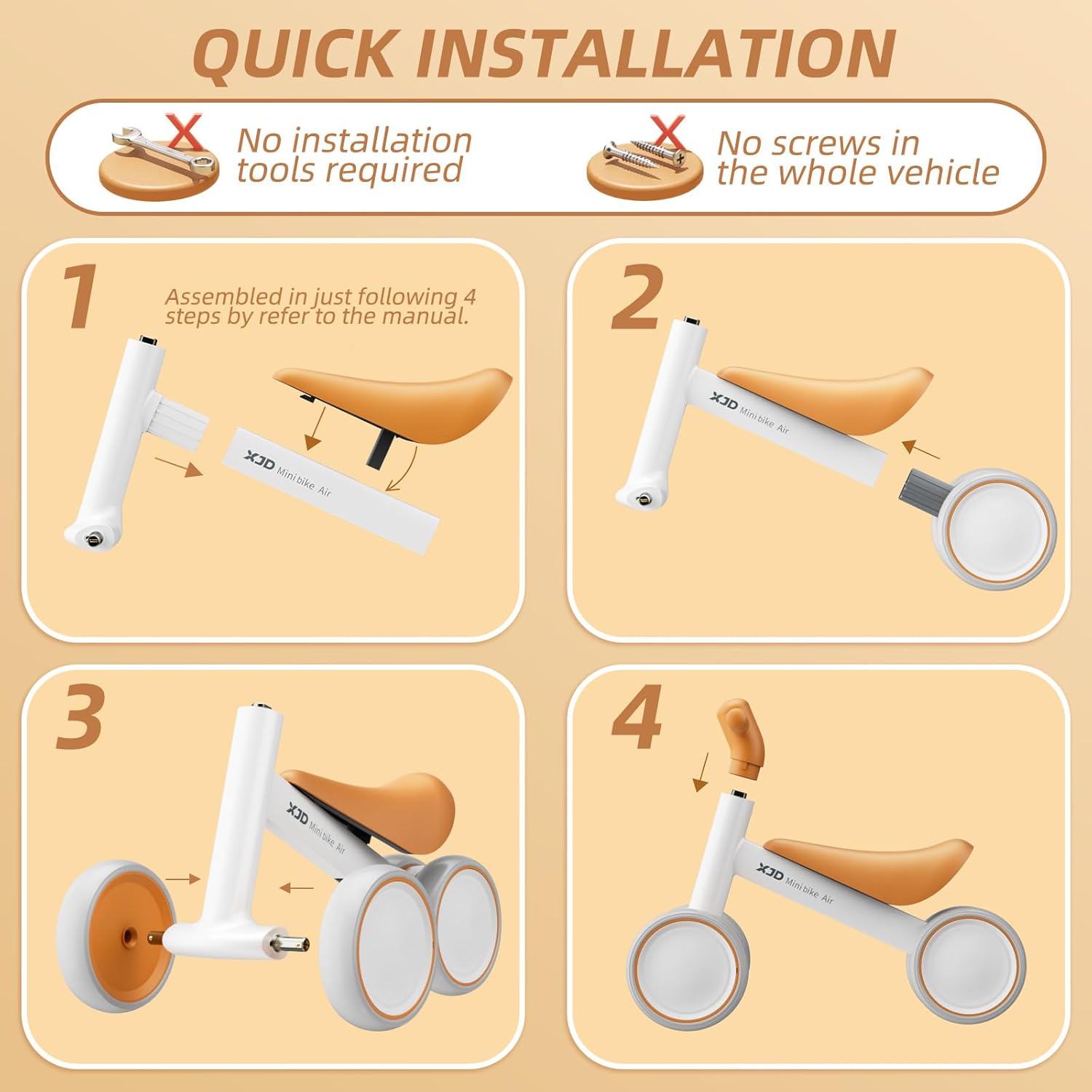 QUICK INSTALLATION

No installation tools required

No screws in the whole vehicle

1

Assembled in just following 4 steps by refer to the manual.

XJD Mini bike Air

2

XJD Mini bike Air

3

XJD Mini bike Air

4

XJD Mini bike Air