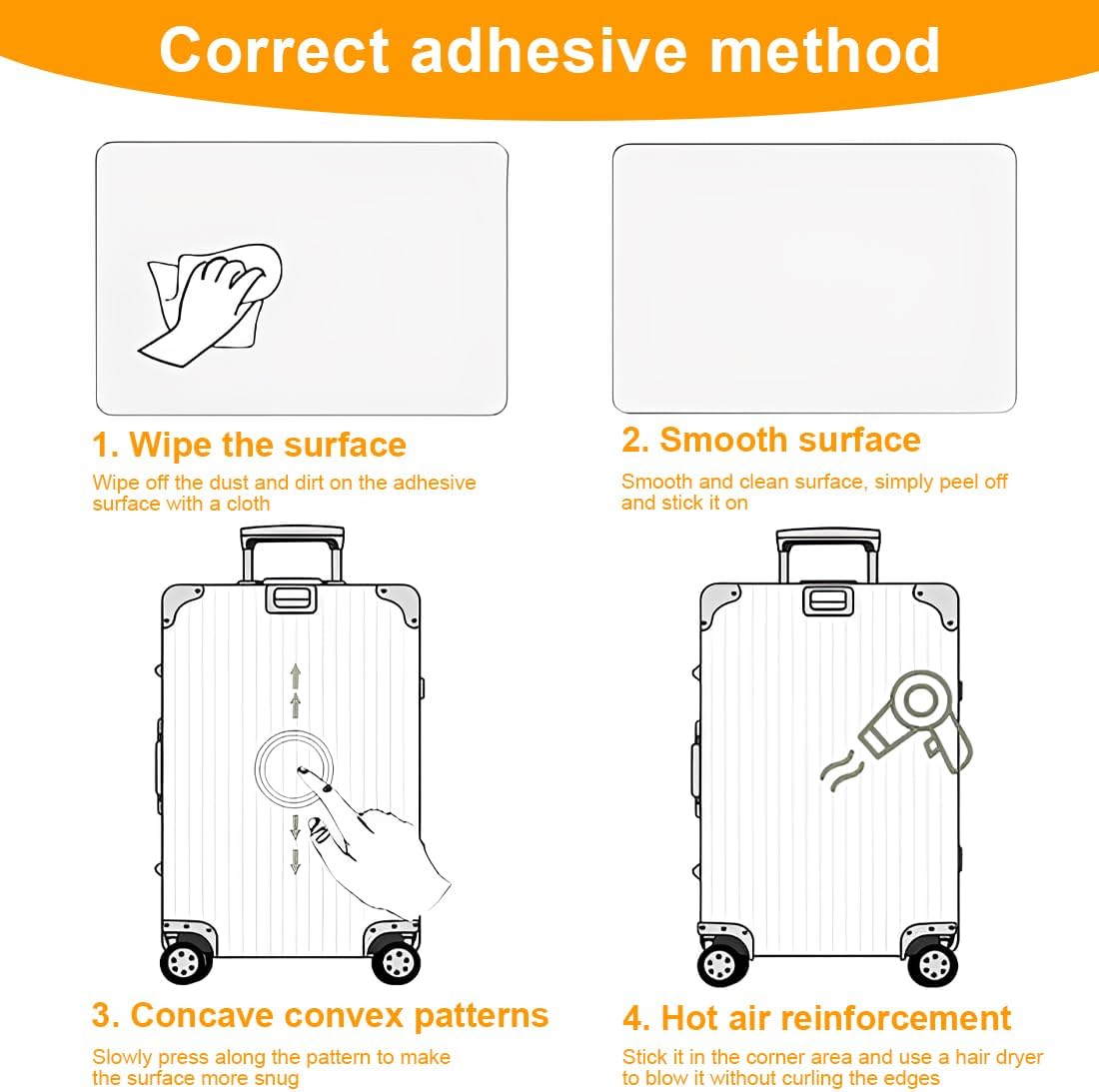 Correct adhesive method

1. Wipe the surface
Wipe off the dust and dirt on the adhesive surface with a cloth

2. Smooth surface
Smooth and clean surface, simply peel off and stick it on

3. Concave convex patterns
Slowly press along the pattern to make the surface more snug

4. Hot air reinforcement
Stick it in the corner area and use a hair dryer to blow it without curling the edges