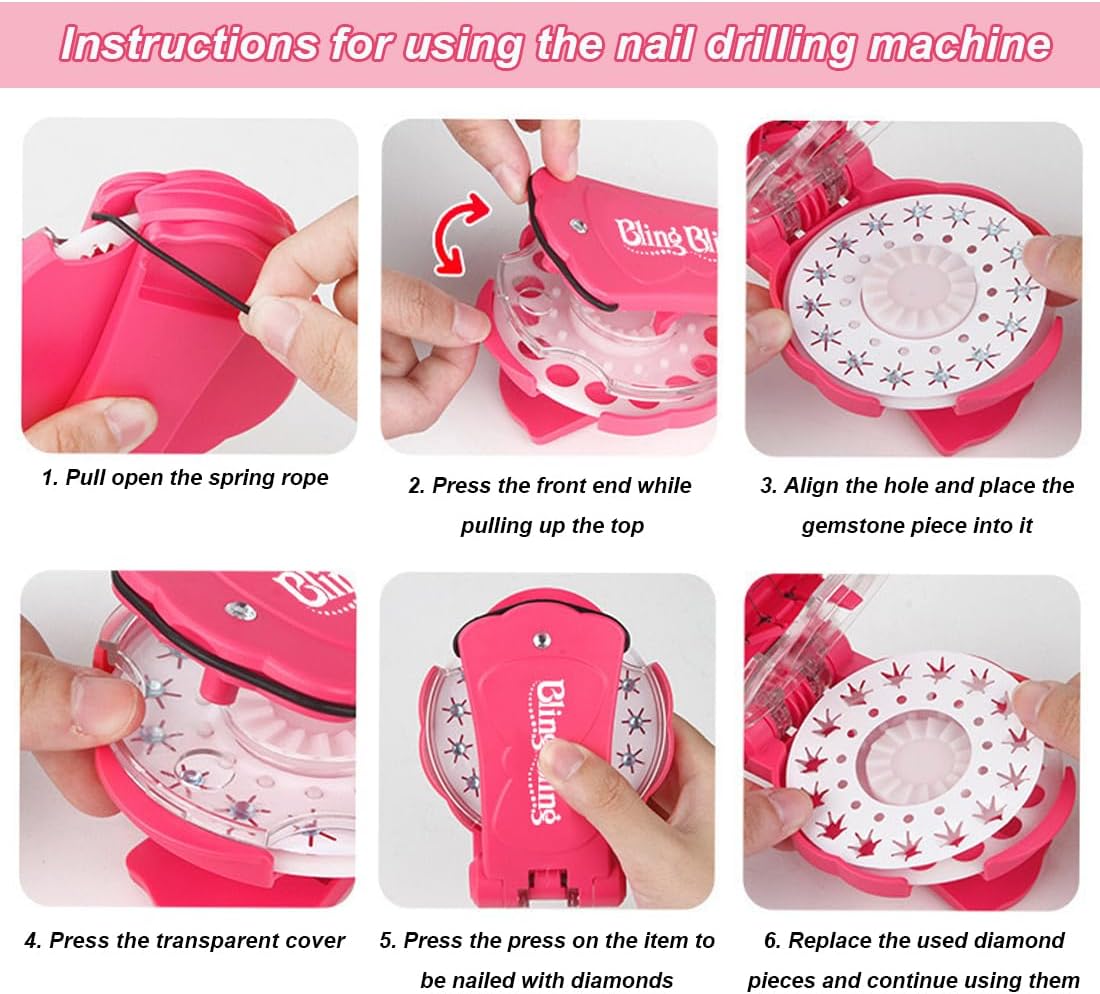 Instructions for using the nail drilling machine

Bling Bli

1. Pull open the spring rope

2. Press the front end while pulling up the top

3. Align the hole and place the gemstone piece into it

Blin

Bling Bling

4. Press the transparent cover

5. Press the press on the item to be nailed with diamonds

6. Replace the used diamond pieces and continue using them