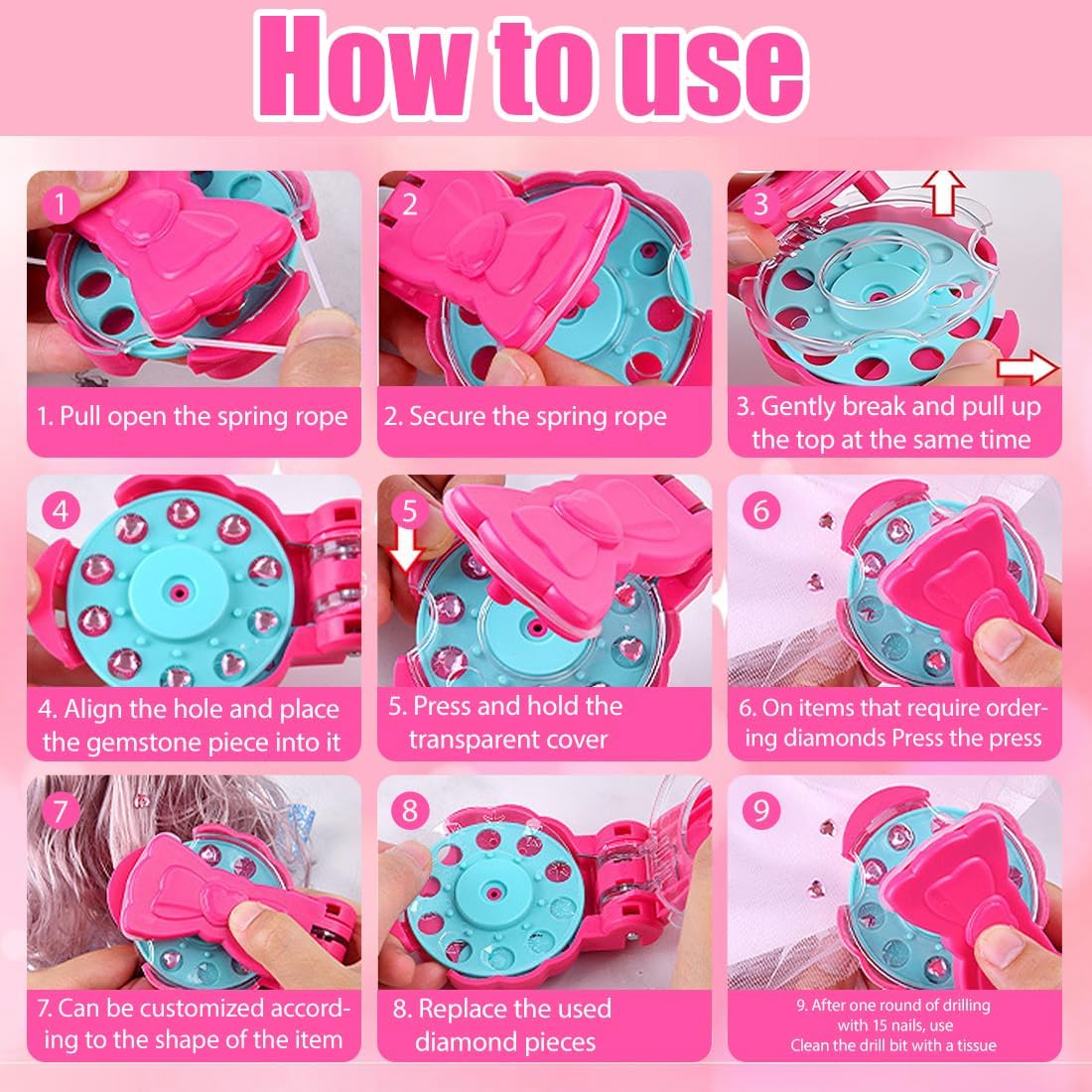 How to use

1

1. Pull open the spring rope

2

2. Secure the spring rope

3

3. Gently break and pull up the top at the same time

4

4. Align the hole and place the gemstone piece into it

5

5. Press and hold the transparent cover

6

6. On items that require ordering diamonds Press the press

7

7. Can be customized according to the shape of the item

8

8. Replace the used diamond pieces

9

9. After one round of drilling with 15 nails, use Clean the drill bit with a tissue