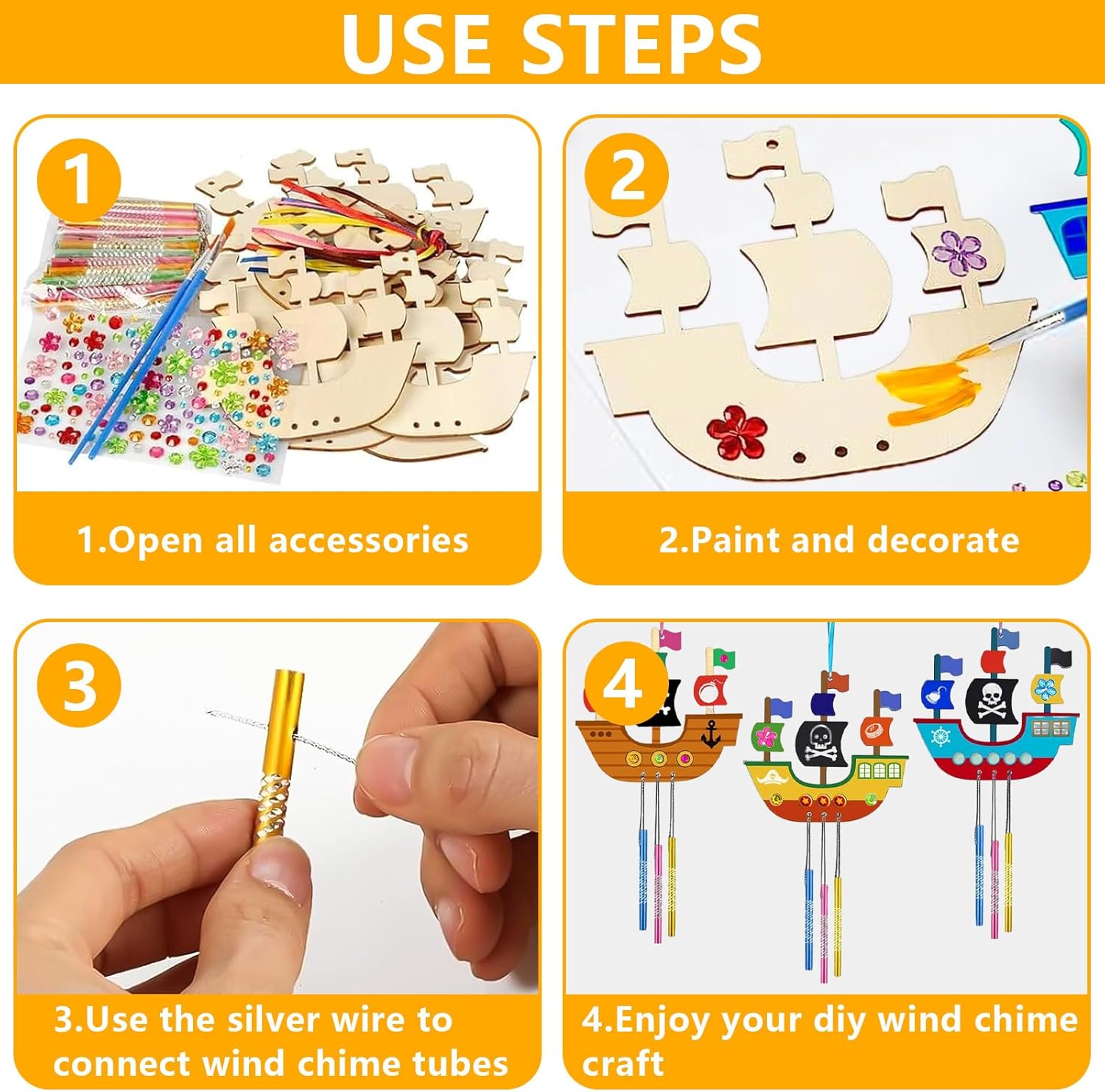 USE STEPS

1

1.Open all accessories

2

2.Paint and decorate

3

3.Use the silver wire to connect wind chime tubes

4

4.Enjoy your diy wind chime craft