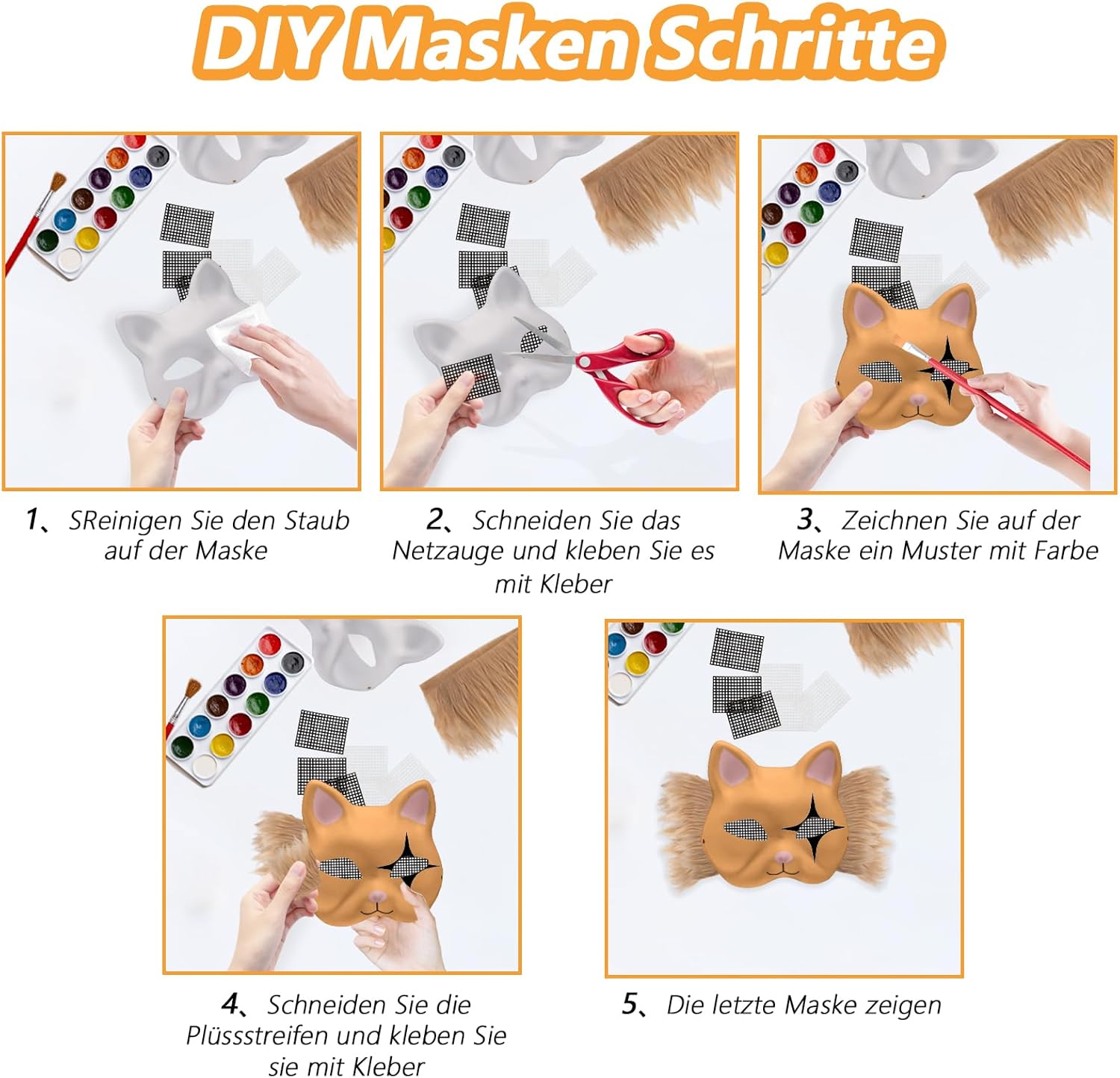 DIY Masken Schritte

1、SReinigen Sie den Staub auf der Maske

2、Schneiden Sie das Netzauge und kleben Sie es mit Kleber

3、Zeichnen Sie auf der Maske ein Muster mit Farbe

4、Schneiden Sie die Plüssstreifen und kleben Sie sie mit Kleber

5、Die letzte Maske zeigen