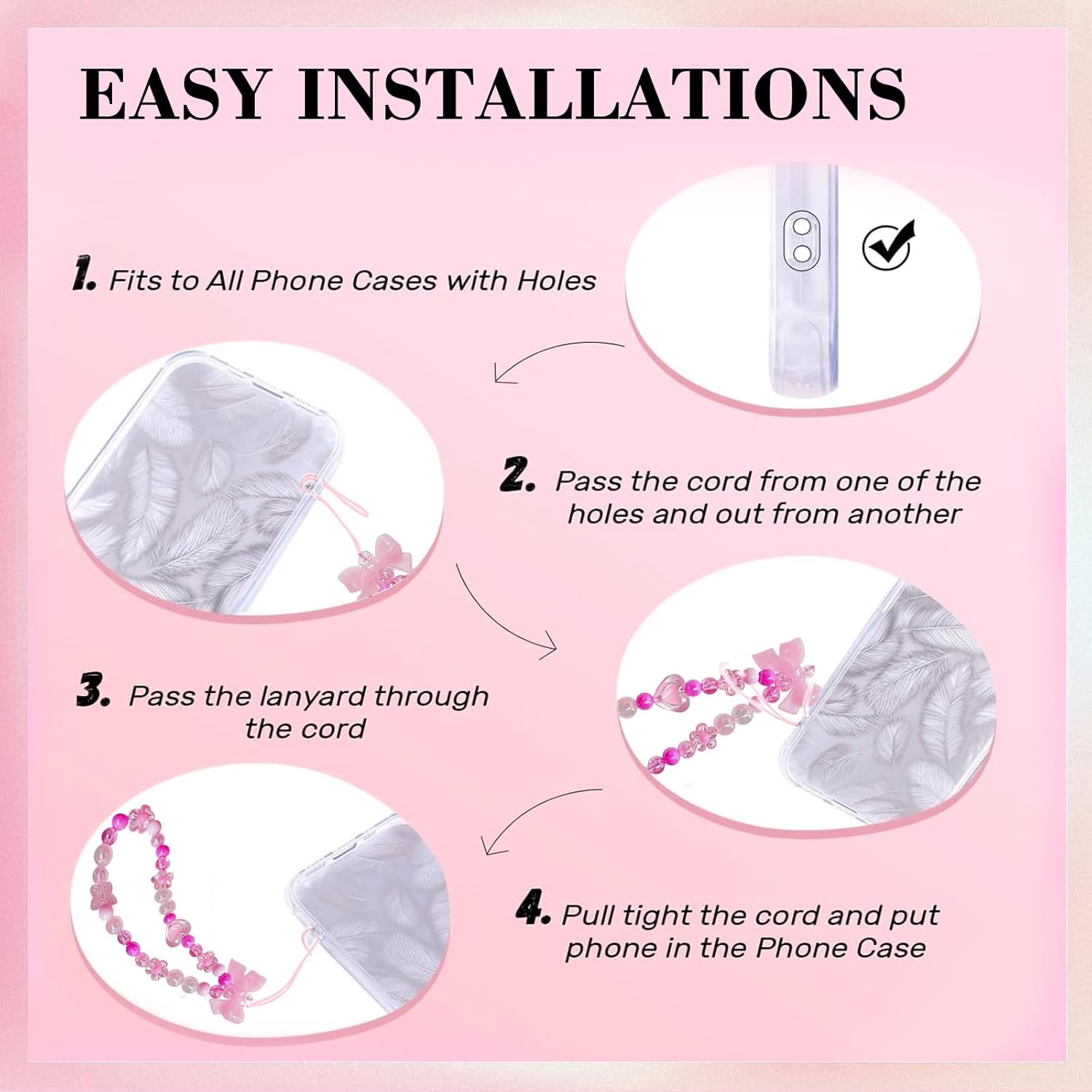 EASY INSTALLATIONS

1. Fits to All Phone Cases with Holes

2. Pass the cord from one of the holes and out from another

3. Pass the lanyard through the cord

4. Pull tight the cord and put phone in the Phone Case