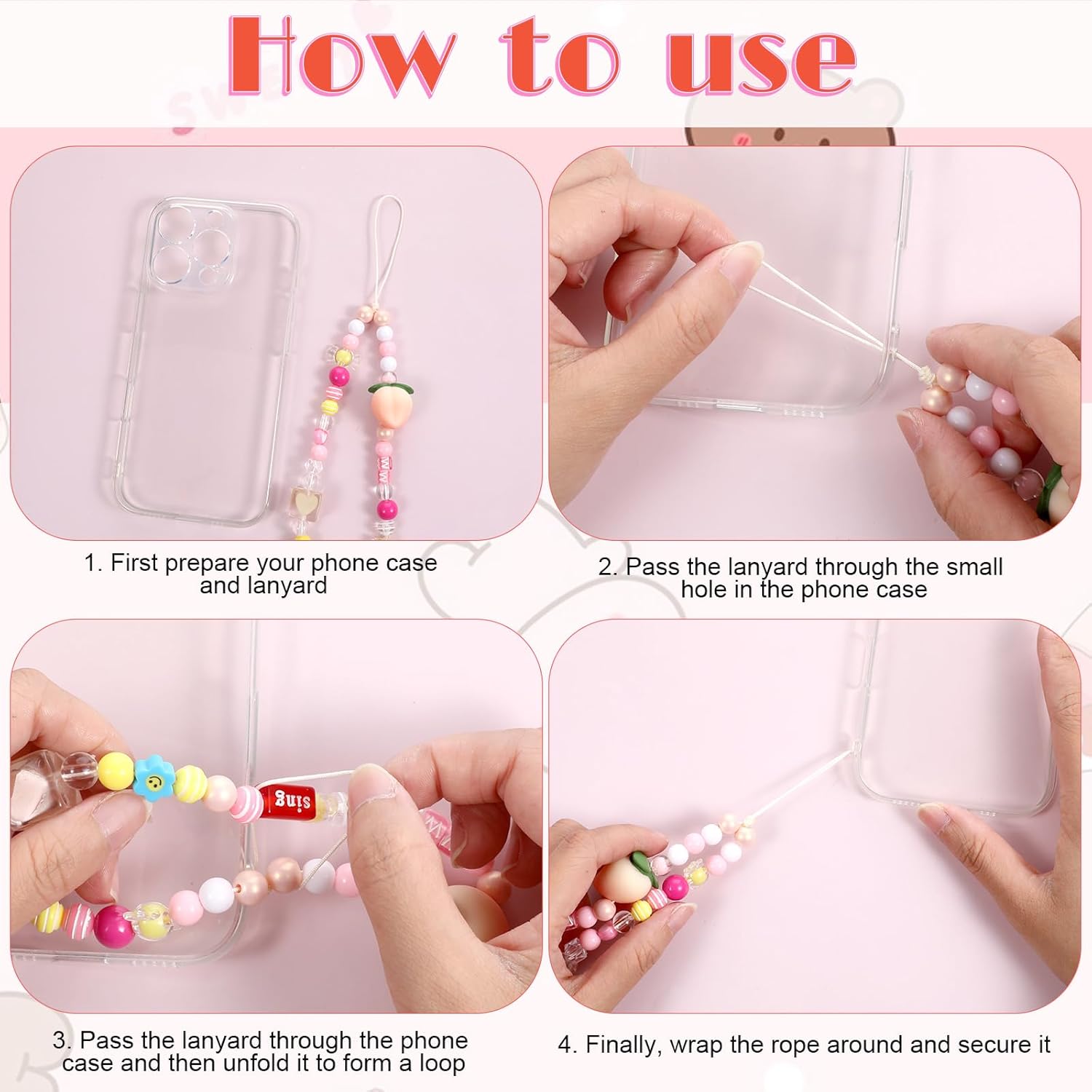 How to use

1. First prepare your phone case and lanyard

2. Pass the lanyard through the small hole in the phone case

sing

3. Pass the lanyard through the phone case and then unfold it to form a loop

4. Finally, wrap the rope around and secure it