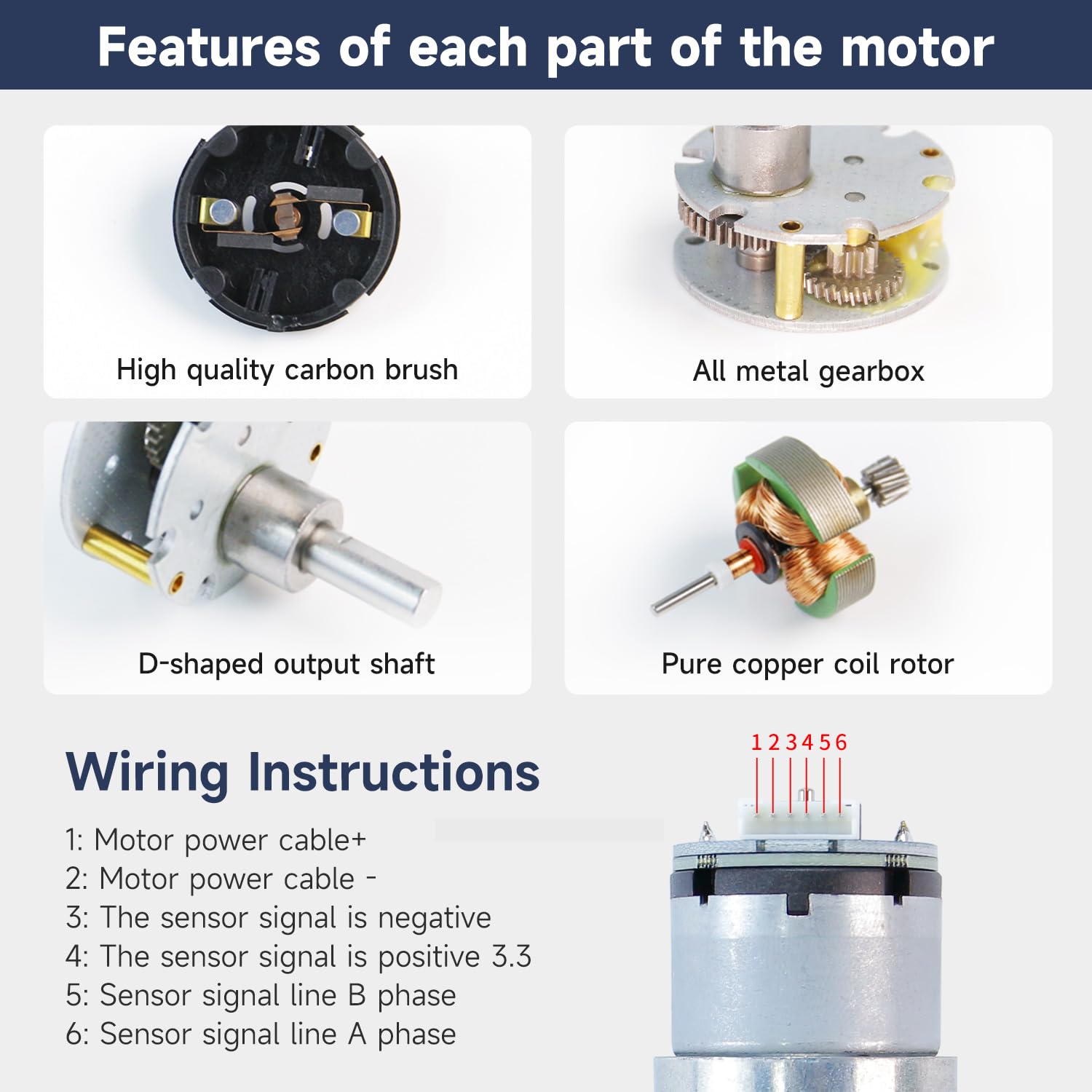 Features of each part of the motor

High quality carbon brush

All metal gearbox

D-shaped output shaft

Pure copper coil rotor

Wiring Instructions

1: Motor power cable+
2: Motor power cable -
3: The sensor signal is negative
4: The sensor signal is positive 3.3
5: Sensor signal line B phase
6: Sensor signal line A phase

1 2 3 4 5 6