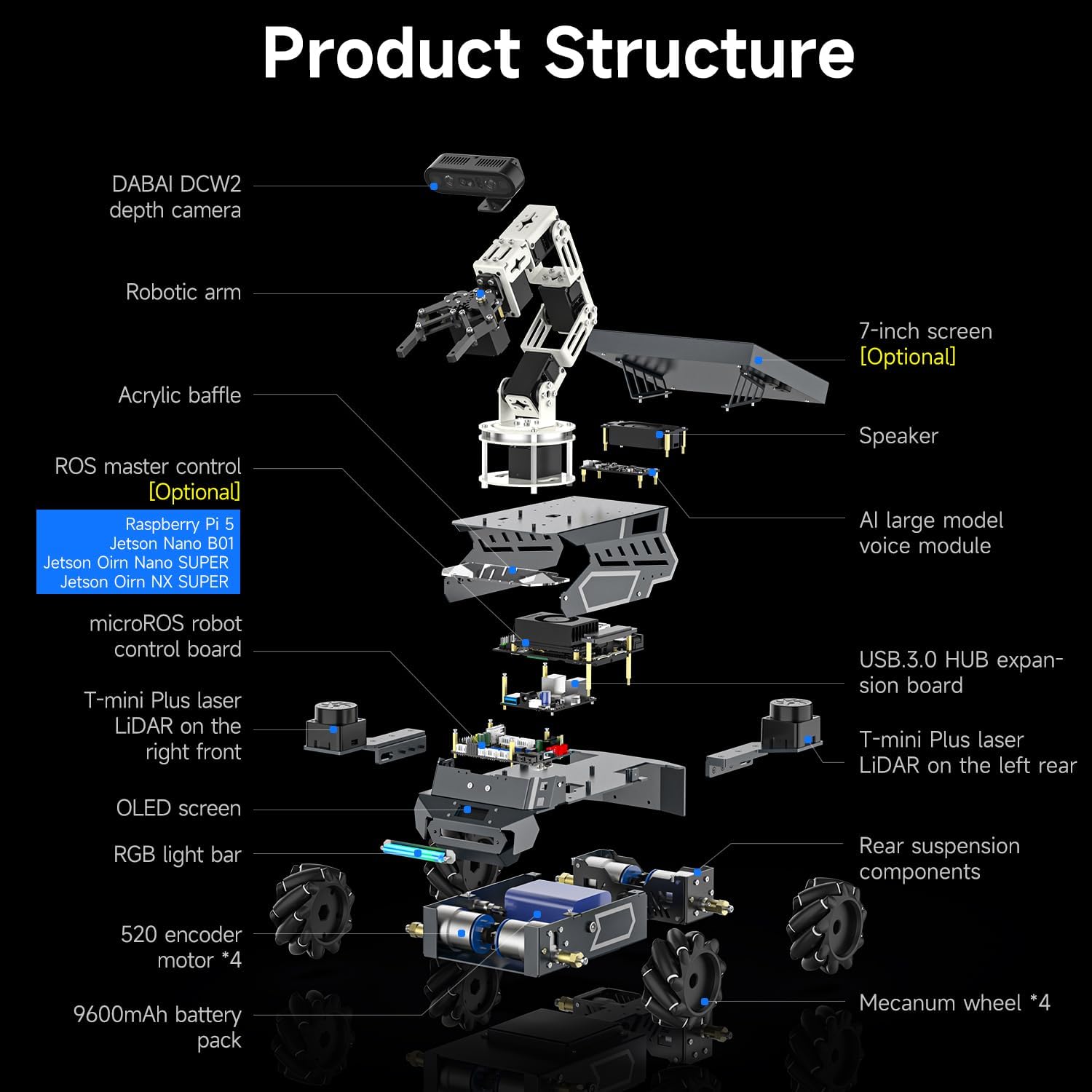 Product Structure

DABAI DCW2 depth camera

Robotic arm

Acrylic baffle

ROS master control [Optional]

Raspberry Pi 5
Jetson Nano B01
Jetson Oirn Nano SUPER
Jetson Oirn NX SUPER

microROS robot control board

T-mini Plus laser LiDAR on the right front

OLED screen

RGB light bar

520 encoder motor *4

9600mAh battery pack

7-inch screen [Optional]

Speaker

AI large model voice module

USB.3.0 HUB expansion board

T-mini Plus laser LiDAR on the left rear

Rear suspension components

Mecanum wheel *4