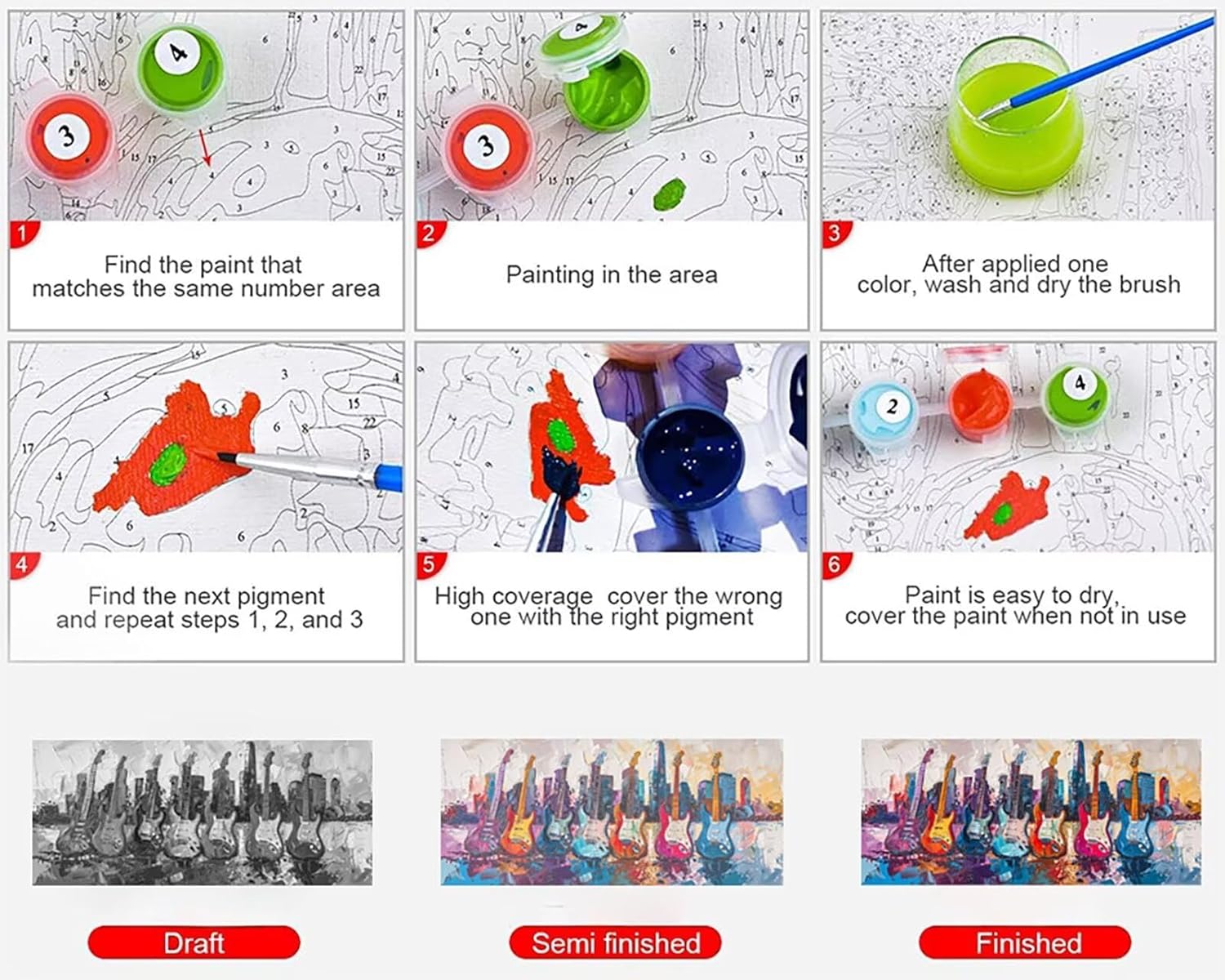 1
Find the paint that matches the same number area

2
Painting in the area

3
After applied one color, wash and dry the brush

4
Find the next pigment and repeat steps 1, 2, and 3

5
High coverage cover the wrong one with the right pigment

6
Paint is easy to dry, cover the paint when not in use

Draft

Semi finished

Finished