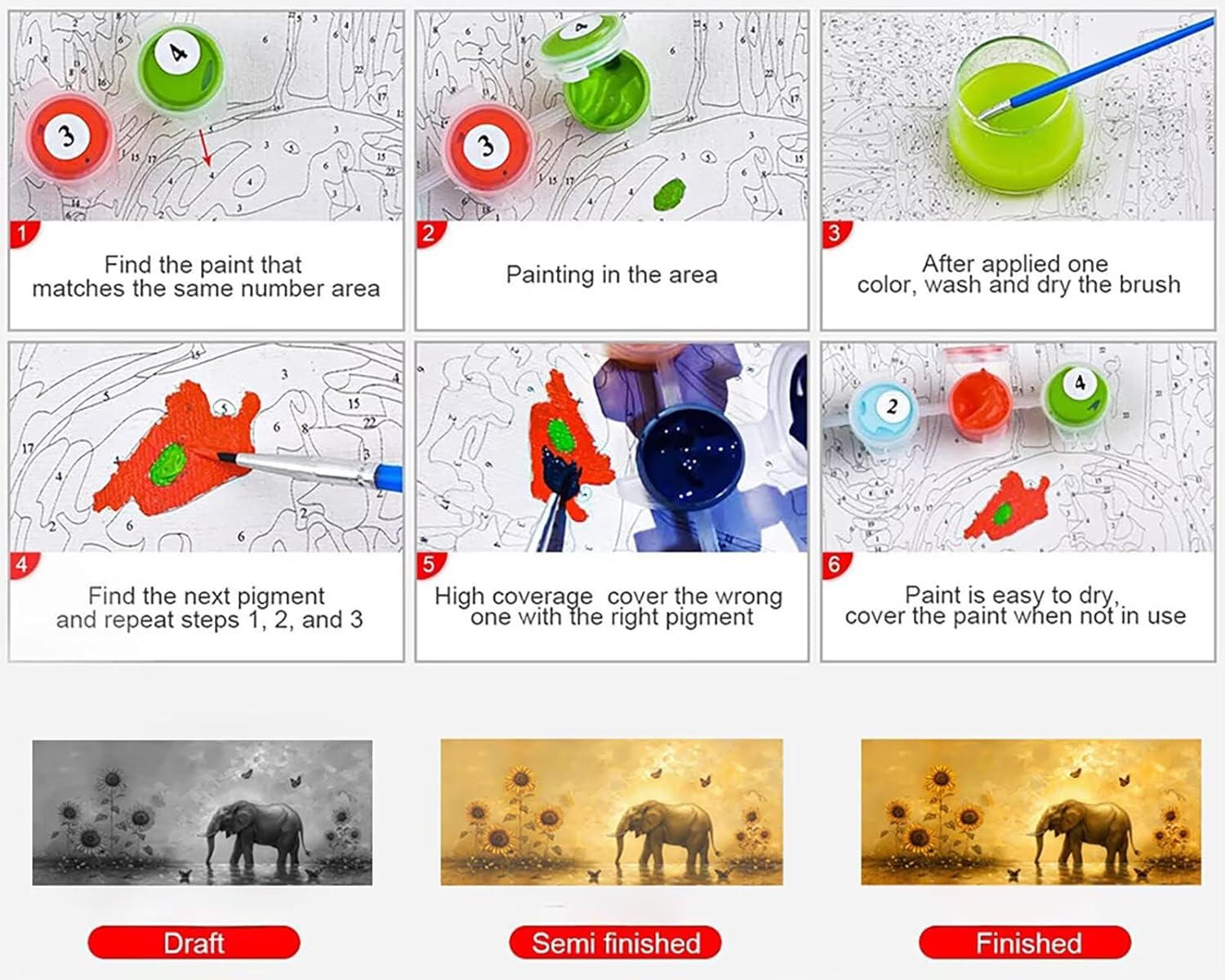 1

Find the paint that matches the same number area

2

Painting in the area

3

After applied one color, wash and dry the brush

4

Find the next pigment and repeat steps 1, 2, and 3

5

High coverage cover the wrong one with the right pigment

6

Paint is easy to dry, cover the paint when not in use

Draft

Semi finished

Finished