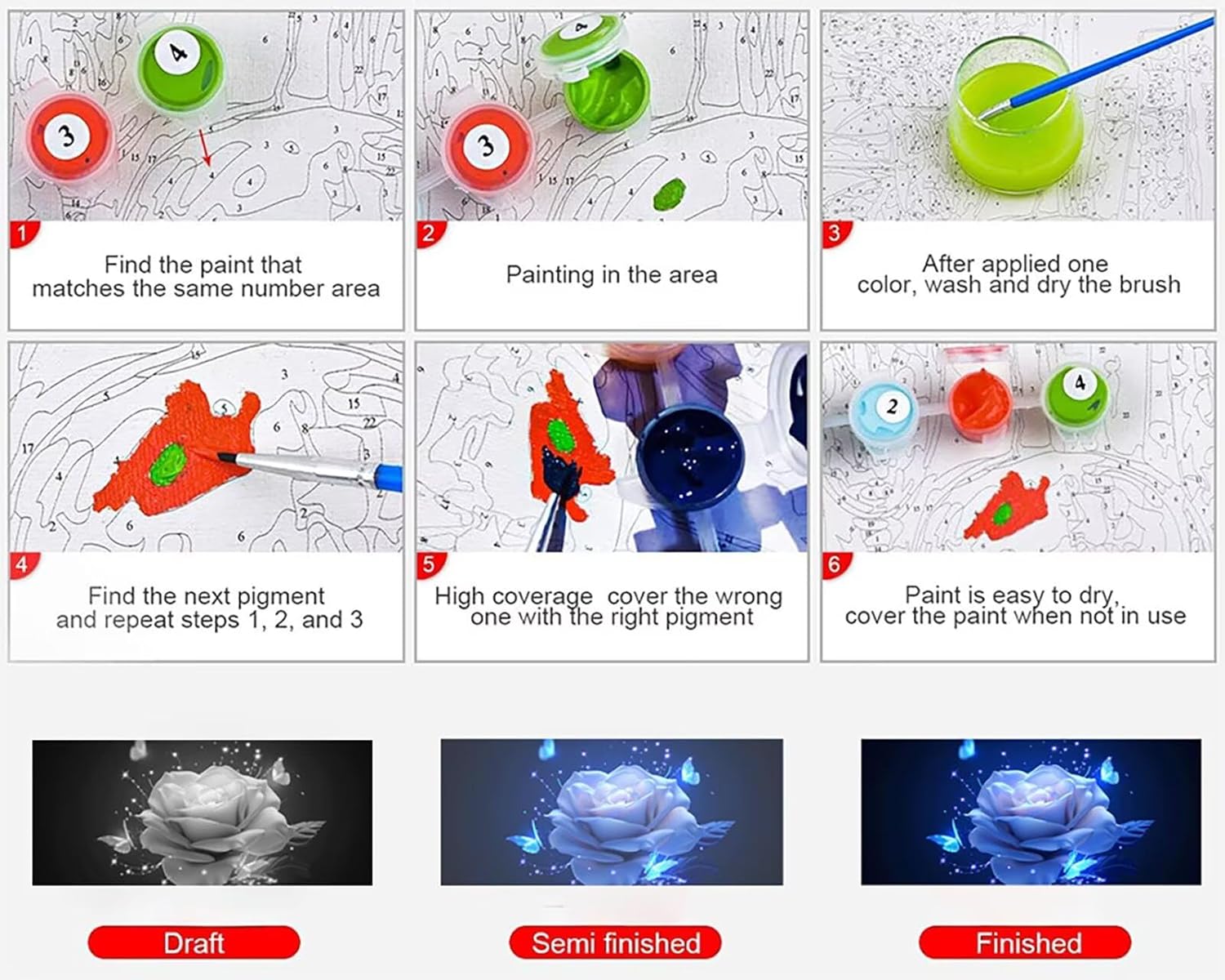 1
Find the paint that matches the same number area

2
Painting in the area

3
After applied one color, wash and dry the brush

4
Find the next pigment and repeat steps 1, 2, and 3

5
High coverage cover the wrong one with the right pigment

6
Paint is easy to dry, cover the paint when not in use

Draft

Semi finished

Finished