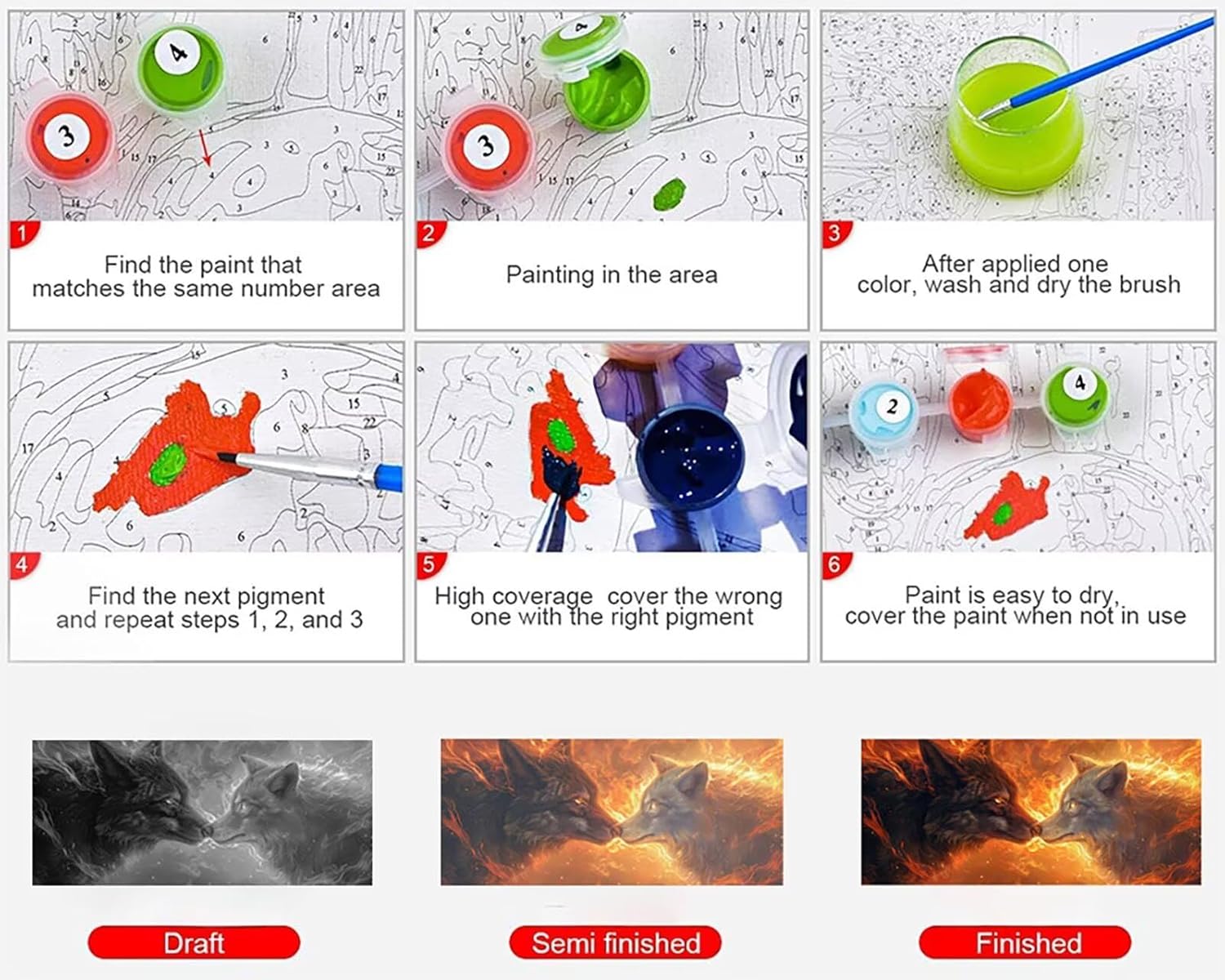 1
Find the paint that matches the same number area

2
Painting in the area

3
After applied one color, wash and dry the brush

4
Find the next pigment and repeat steps 1, 2, and 3

5
High coverage cover the wrong one with the right pigment

6
Paint is easy to dry, cover the paint when not in use

Draft

Semi finished

Finished