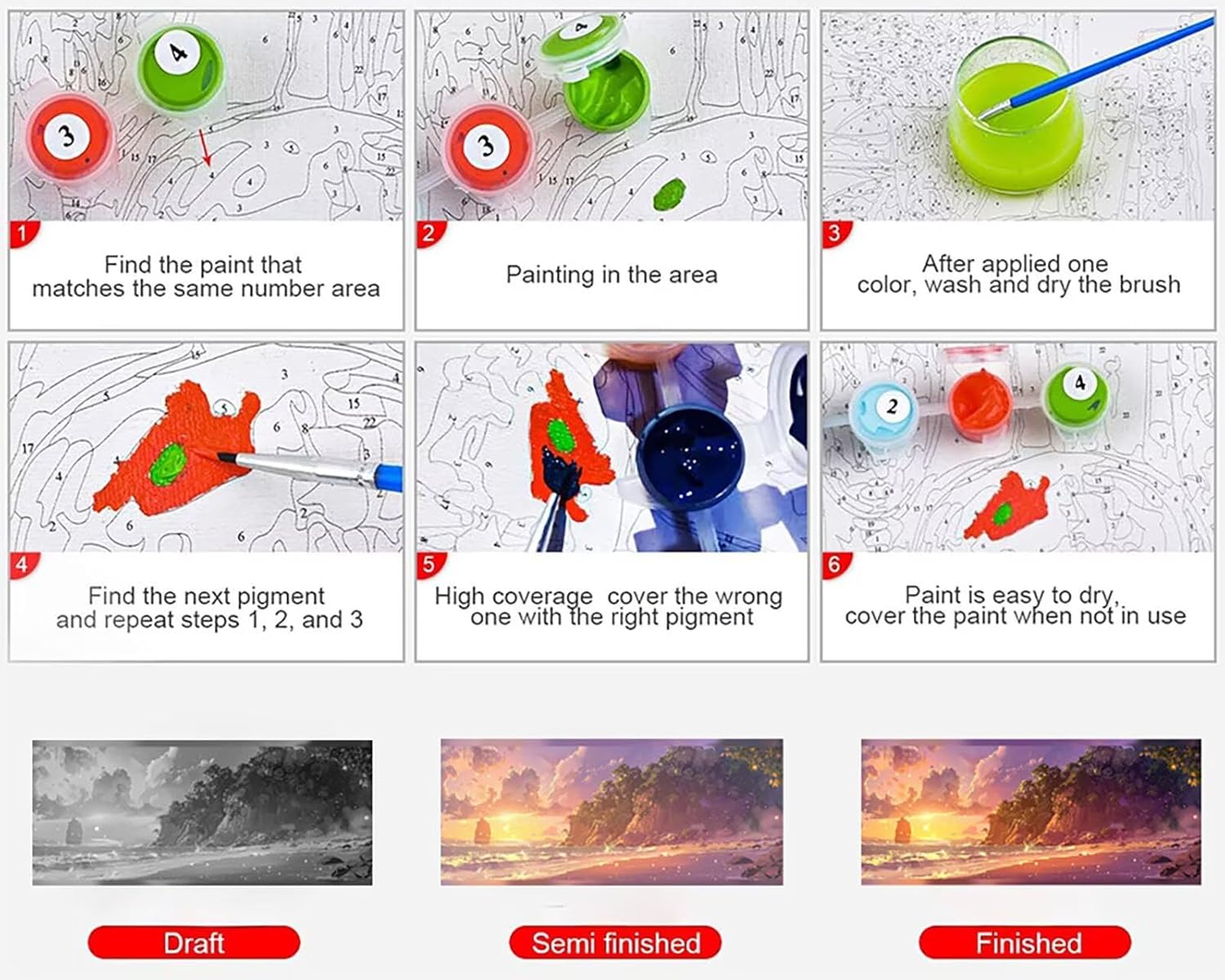 1

Find the paint that matches the same number area

2

Painting in the area

3

After applied one color, wash and dry the brush

4

Find the next pigment and repeat steps 1, 2, and 3

5

High coverage cover the wrong one with the right pigment

6

Paint is easy to dry, cover the paint when not in use

Draft

Semi finished

Finished