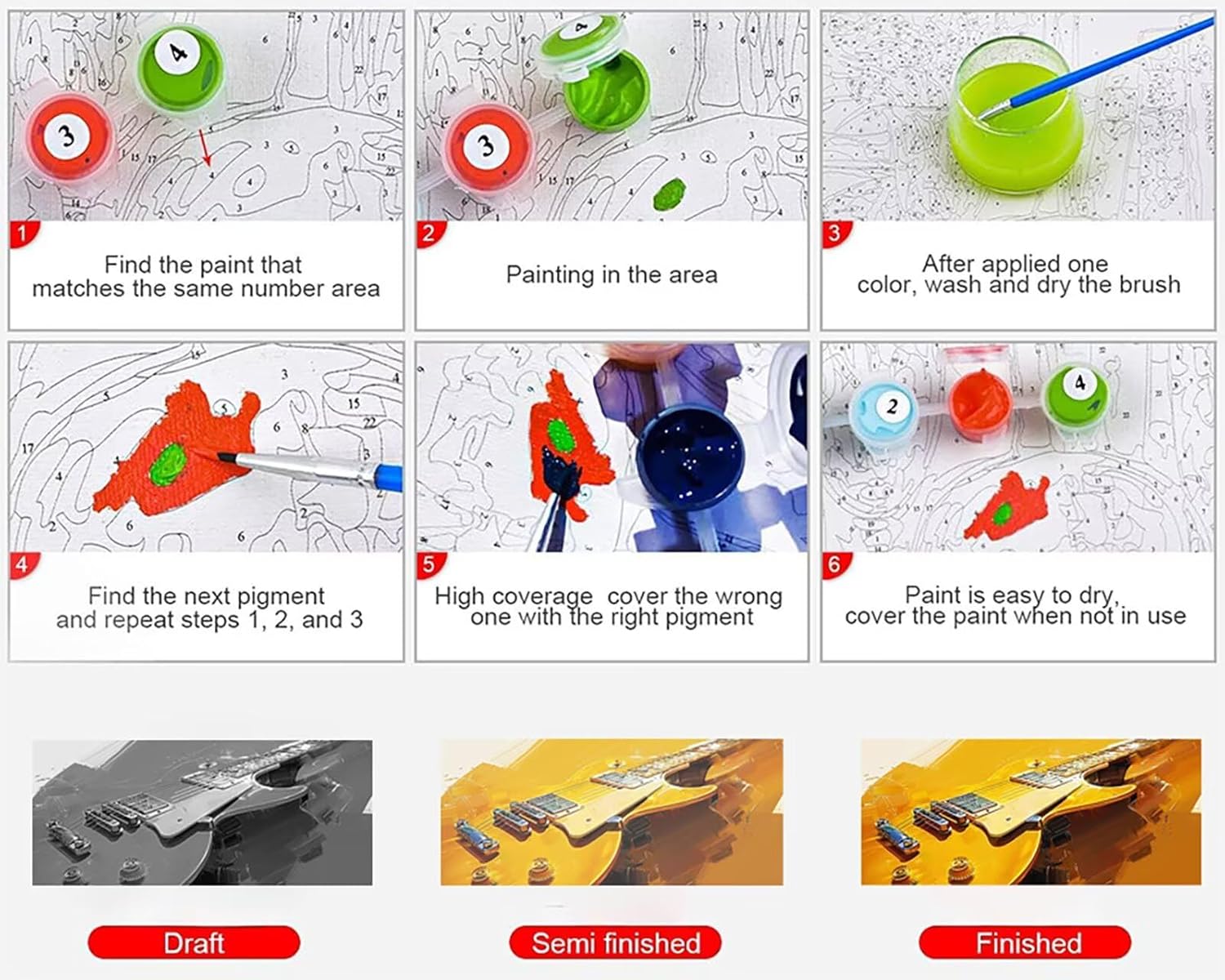 1
Find the paint that matches the same number area

2
Painting in the area

3
After applied one color, wash and dry the brush

4
Find the next pigment and repeat steps 1, 2, and 3

5
High coverage cover the wrong one with the right pigment

6
Paint is easy to dry, cover the paint when not in use

Draft

Semi finished

Finished