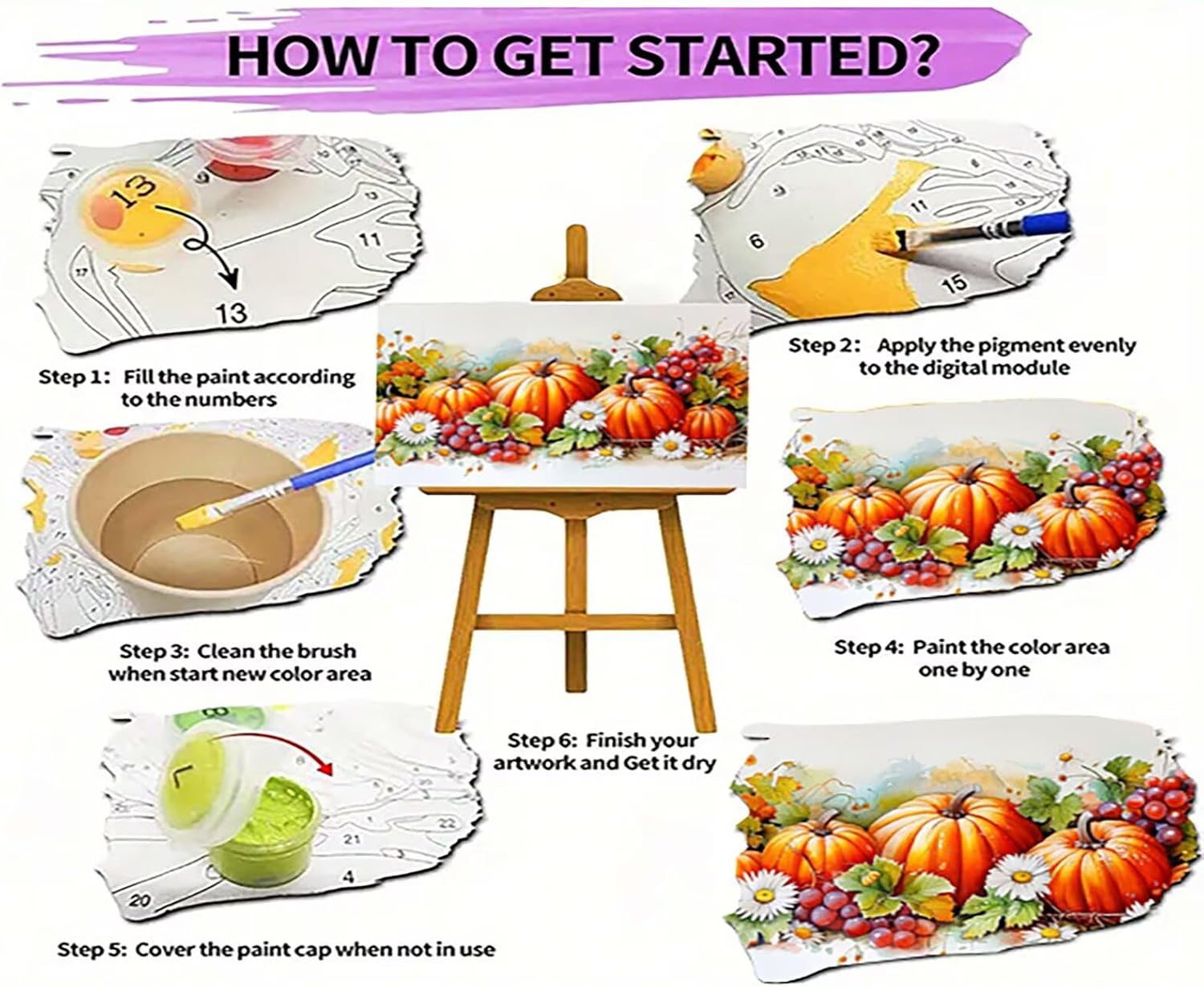 HOW TO GET STARTED?

13
11
13

Step 1: Fill the paint according to the numbers

6
11
15

Step 2: Apply the pigment evenly to the digital module

Step 3: Clean the brush when start new color area

Step 4: Paint the color area one by one

7
22
21
4
20

Step 5: Cover the paint cap when not in use

Step 6: Finish your artwork and Get it dry