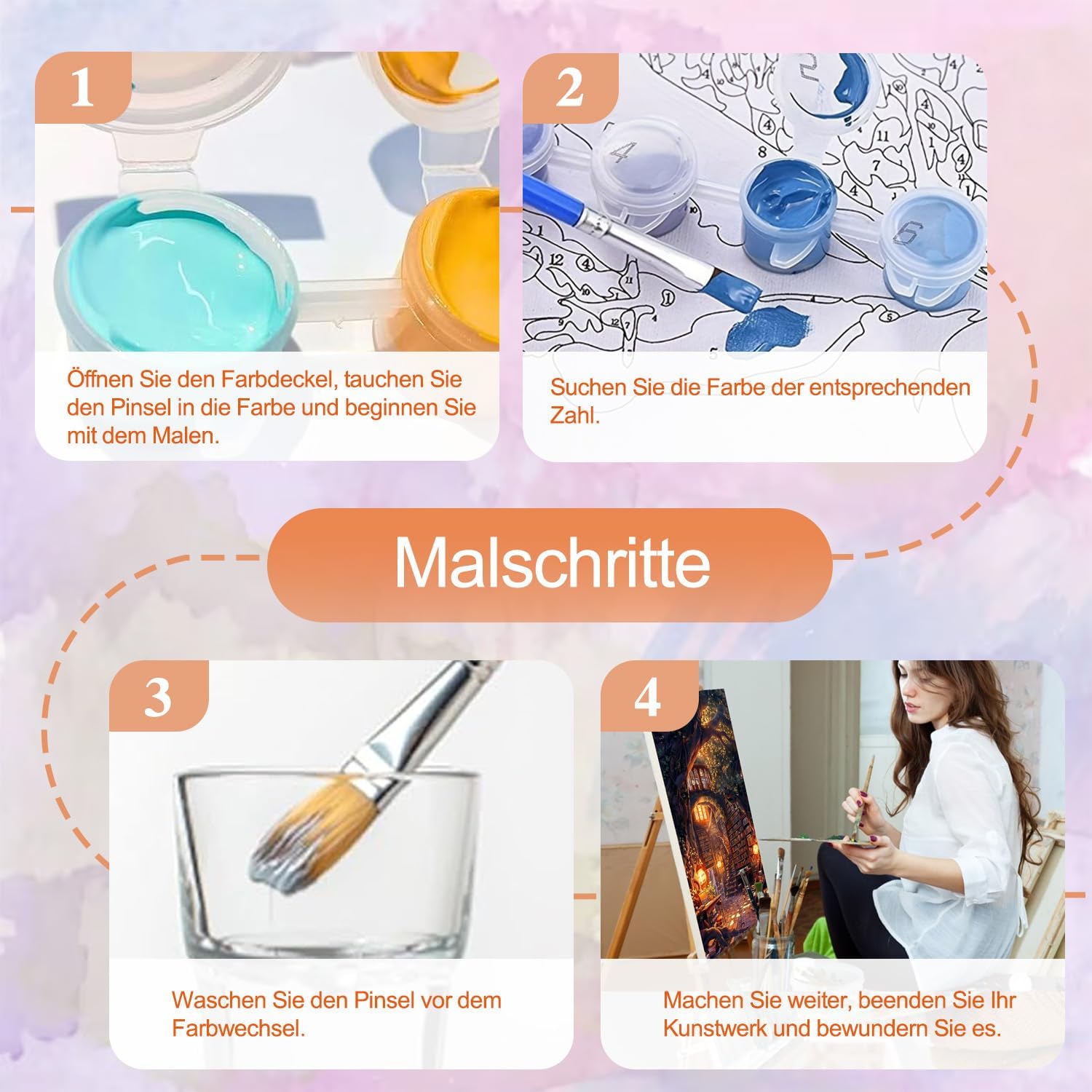 1

Öffnen Sie den Farbdeckel, tauchen Sie den Pinsel in die Farbe und beginnen Sie mit dem Malen.

2

Suchen Sie die Farbe der entsprechenden Zahl.

Malschritte

3

Waschen Sie den Pinsel vor dem Farbwechsel.

4

Machen Sie weiter, beenden Sie Ihr Kunstwerk und bewundern Sie es.