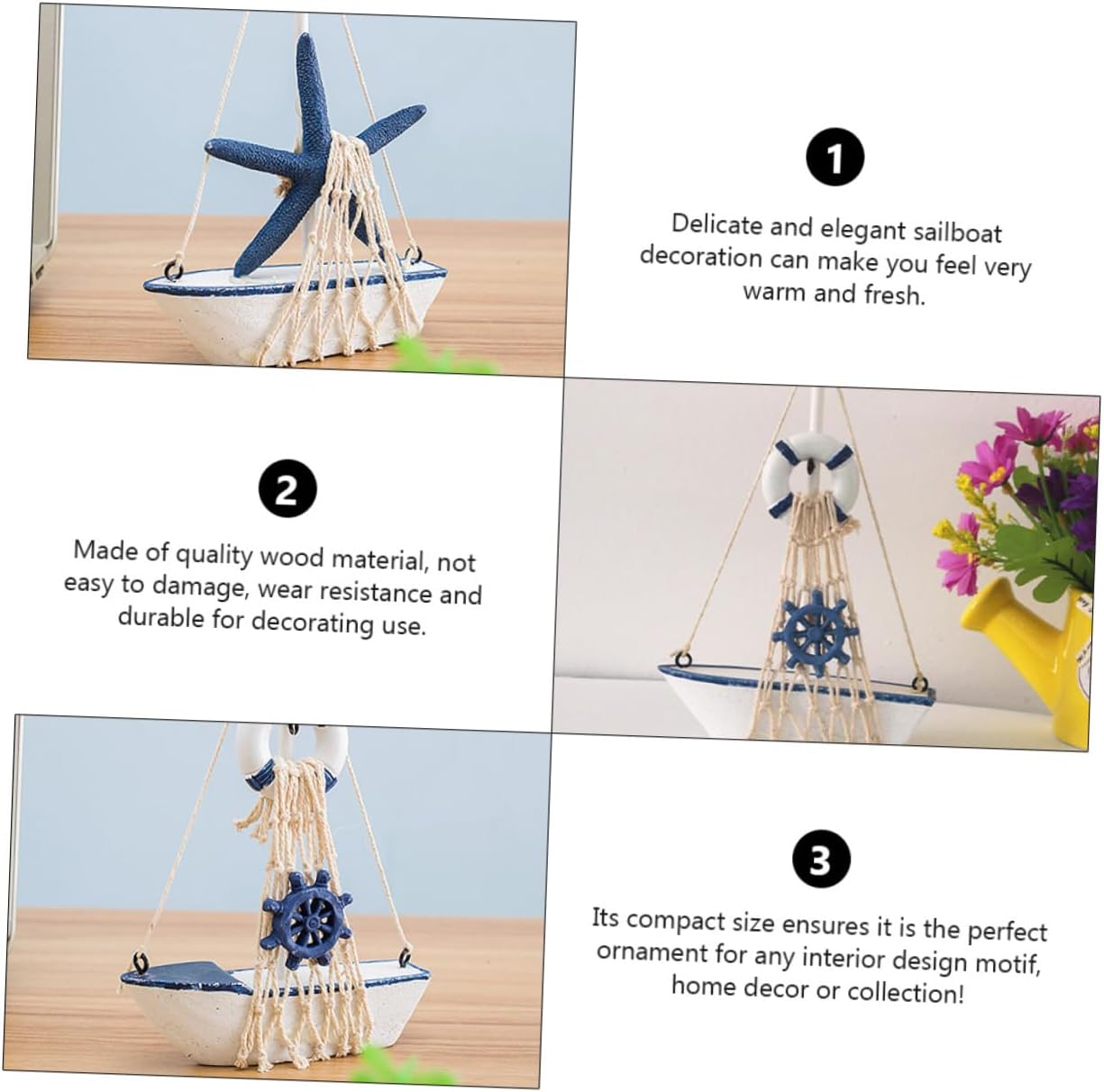 1

Delicate and elegant sailboat decoration can make you feel very warm and fresh.

2

Made of quality wood material, not easy to damage, wear resistance and durable for decorating use.

3

Its compact size ensures it is the perfect ornament for any interior design motif, home decor or collection!