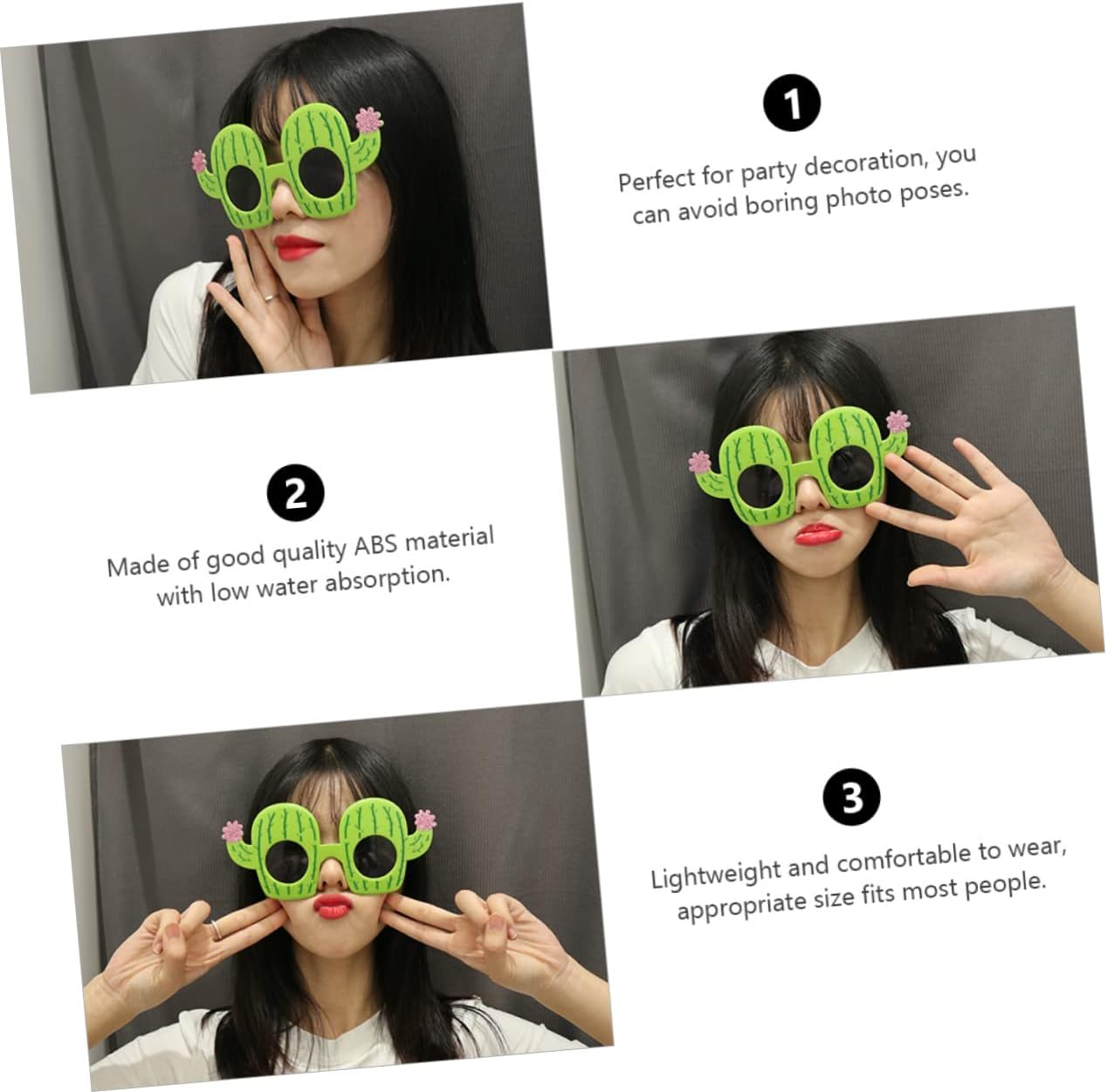 1

Perfect for party decoration, you can avoid boring photo poses.

2

Made of good quality ABS material with low water absorption.

3

Lightweight and comfortable to wear, appropriate size fits most people.