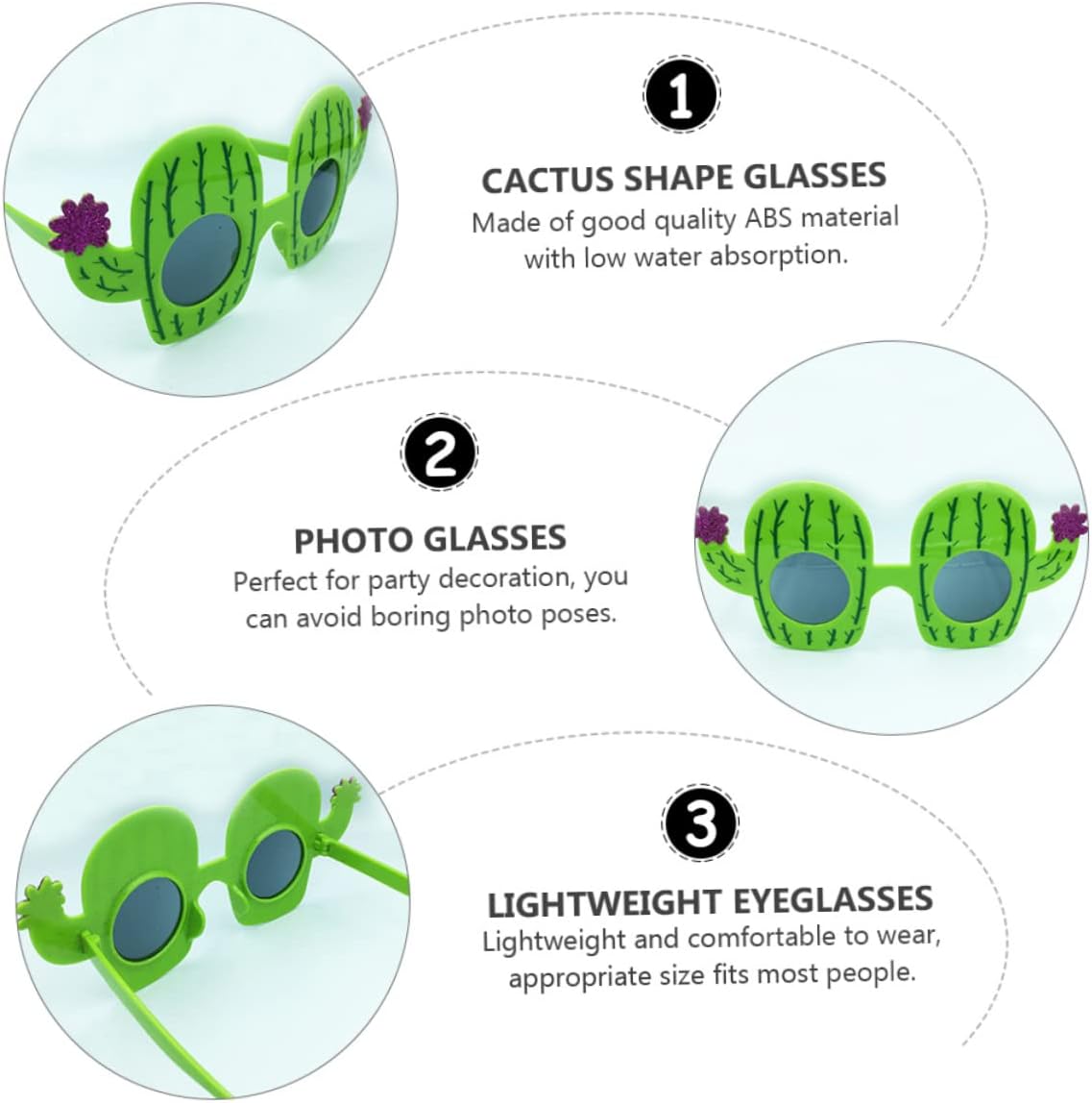 1

CACTUS SHAPE GLASSES
Made of good quality ABS material with low water absorption.

2

PHOTO GLASSES
Perfect for party decoration, you can avoid boring photo poses.

3

LIGHTWEIGHT EYEGLASSES
Lightweight and comfortable to wear, appropriate size fits most people.