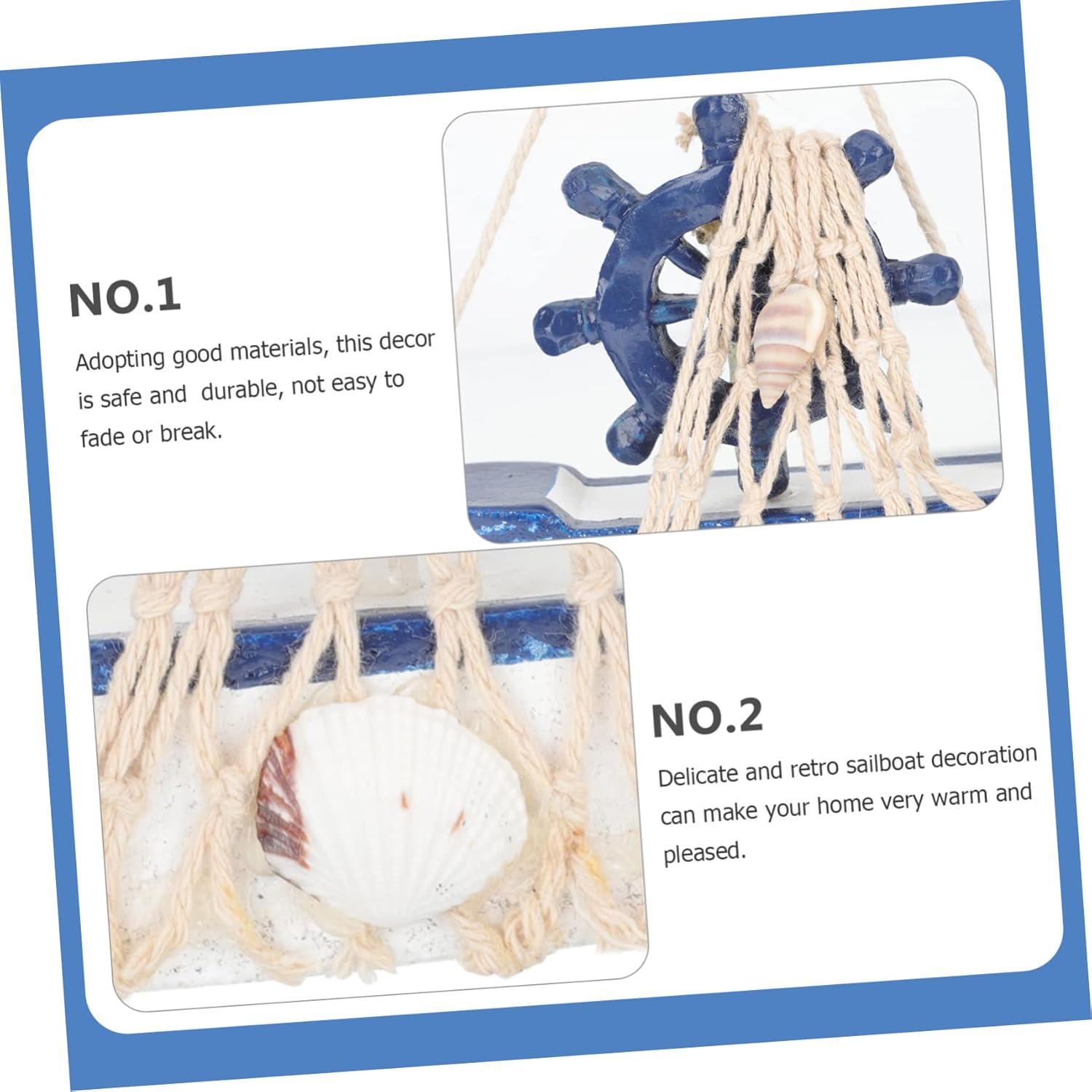 NO.1

Adopting good materials, this decor is safe and durable, not easy to fade or break.

NO.2

Delicate and retro sailboat decoration can make your home very warm and pleased.