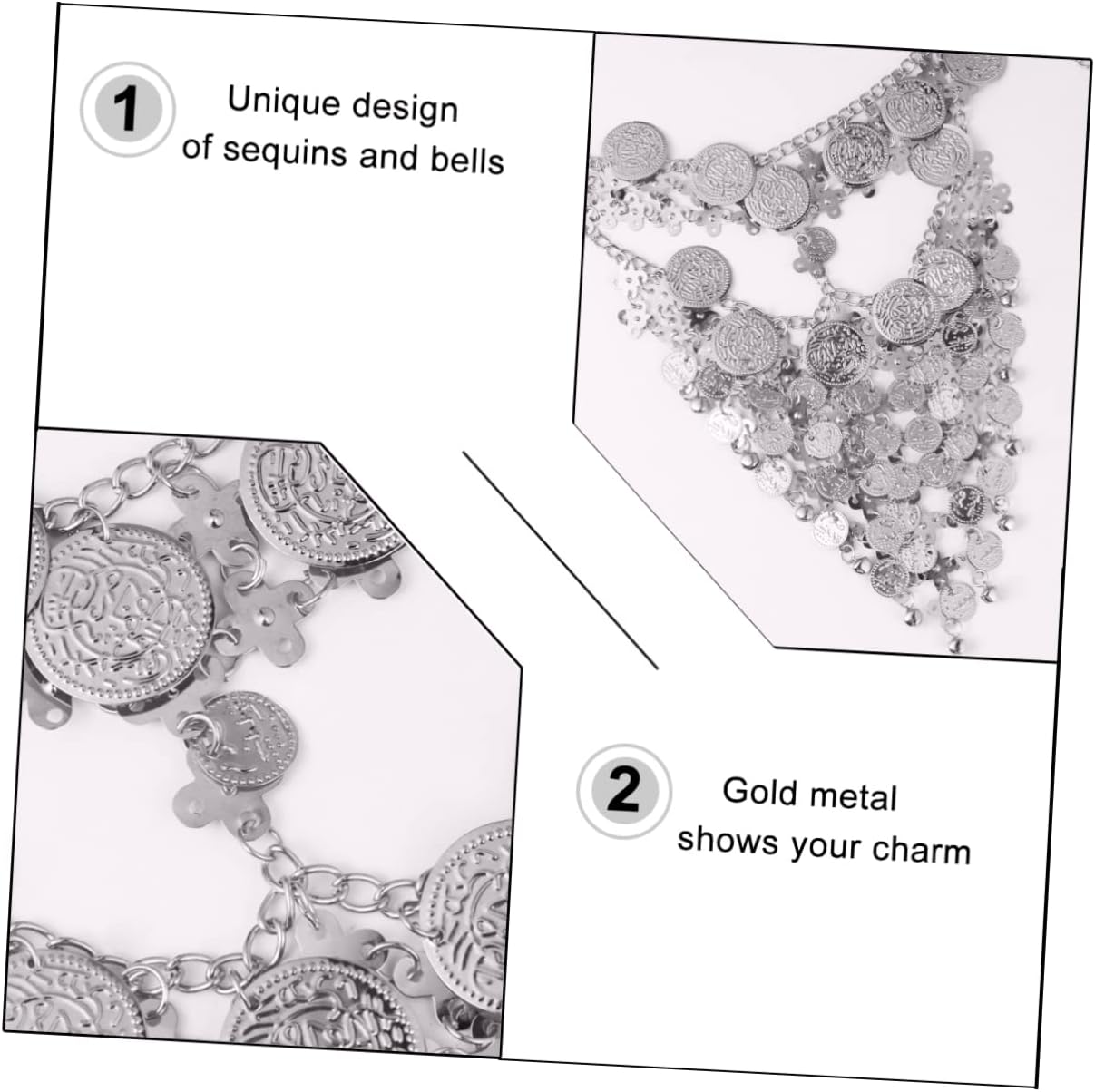 1 Unique design of sequins and bells

2 Gold metal shows your charm