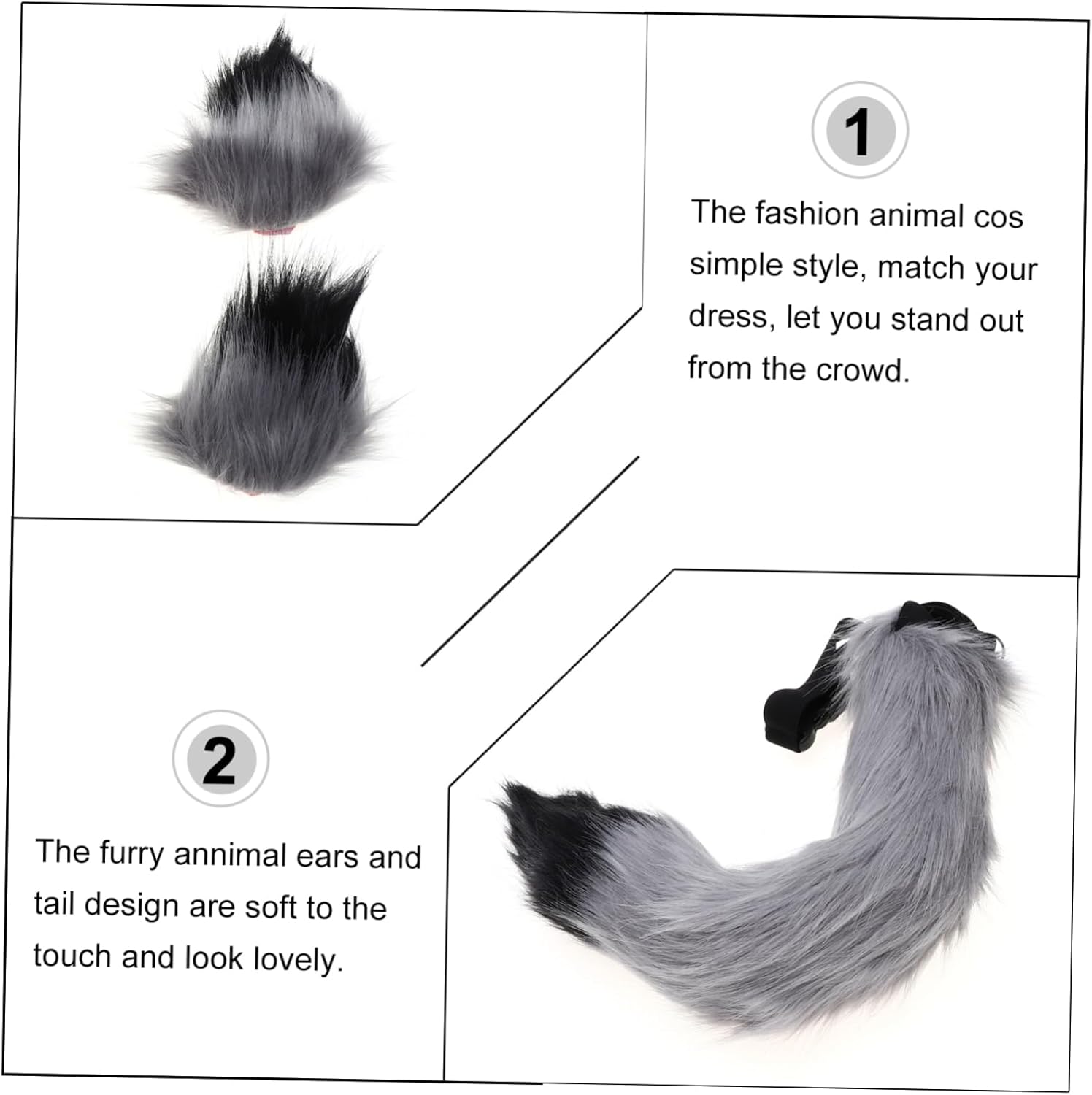 1

The fashion animal cos simple style, match your dress, let you stand out from the crowd.

2

The furry annimal ears and tail design are soft to the touch and look lovely.