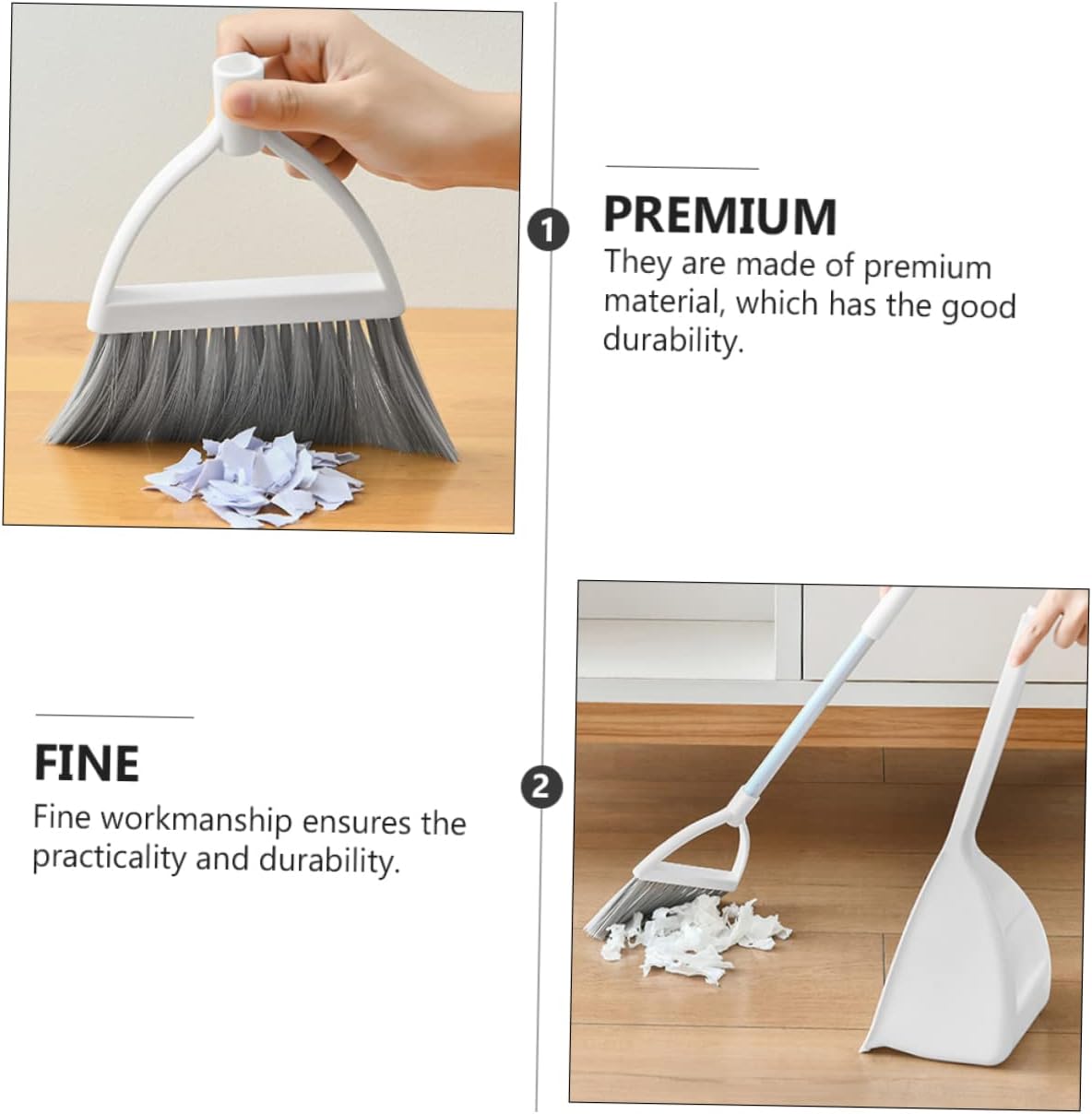 1

PREMIUM

They are made of premium material, which has the good durability.

FINE

Fine workmanship ensures the practicality and durability.

2