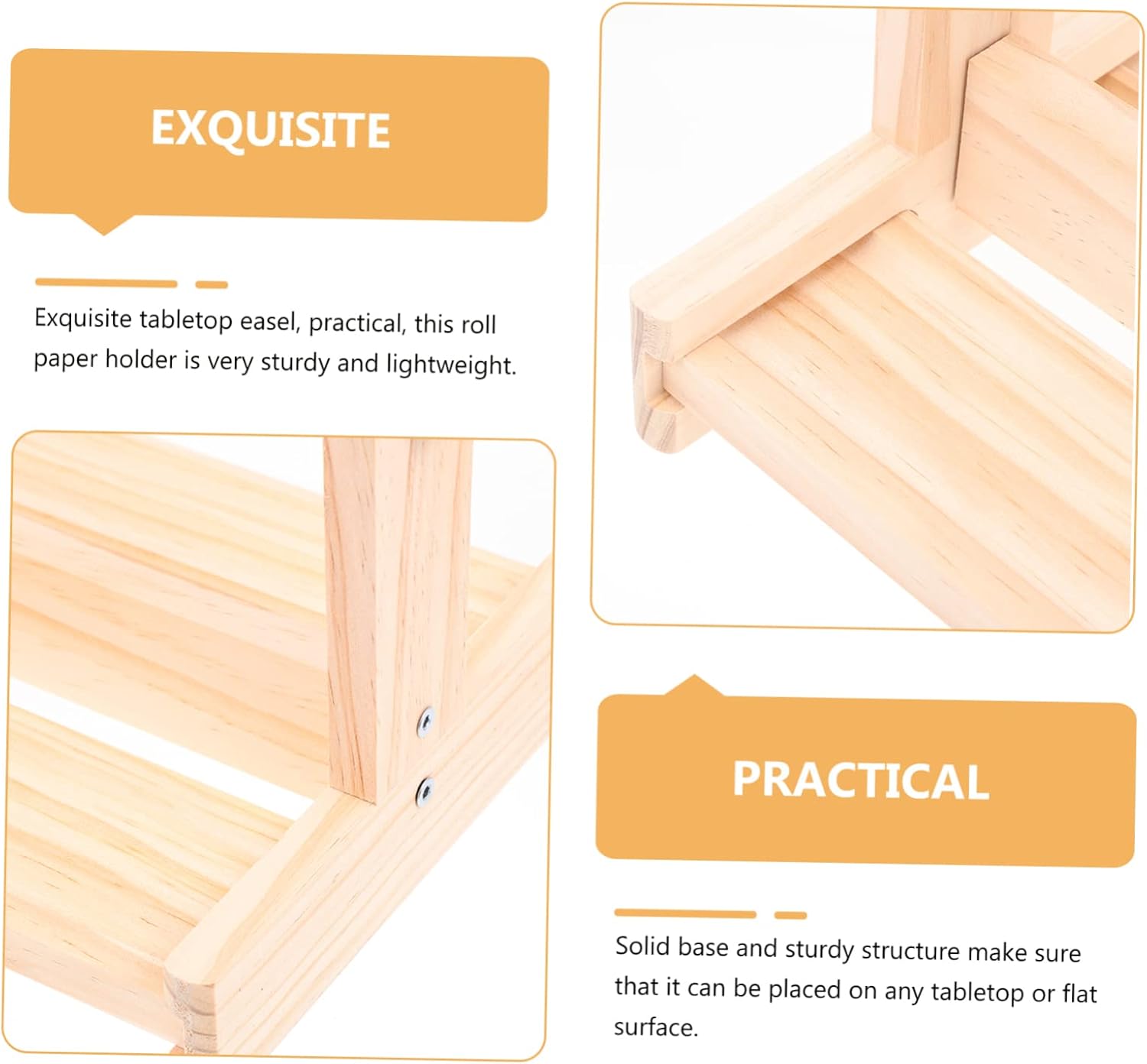 EXQUISITE

Exquisite tabletop easel, practical, this roll paper holder is very sturdy and lightweight.

PRACTICAL

Solid base and sturdy structure make sure that it can be placed on any tabletop or flat surface.