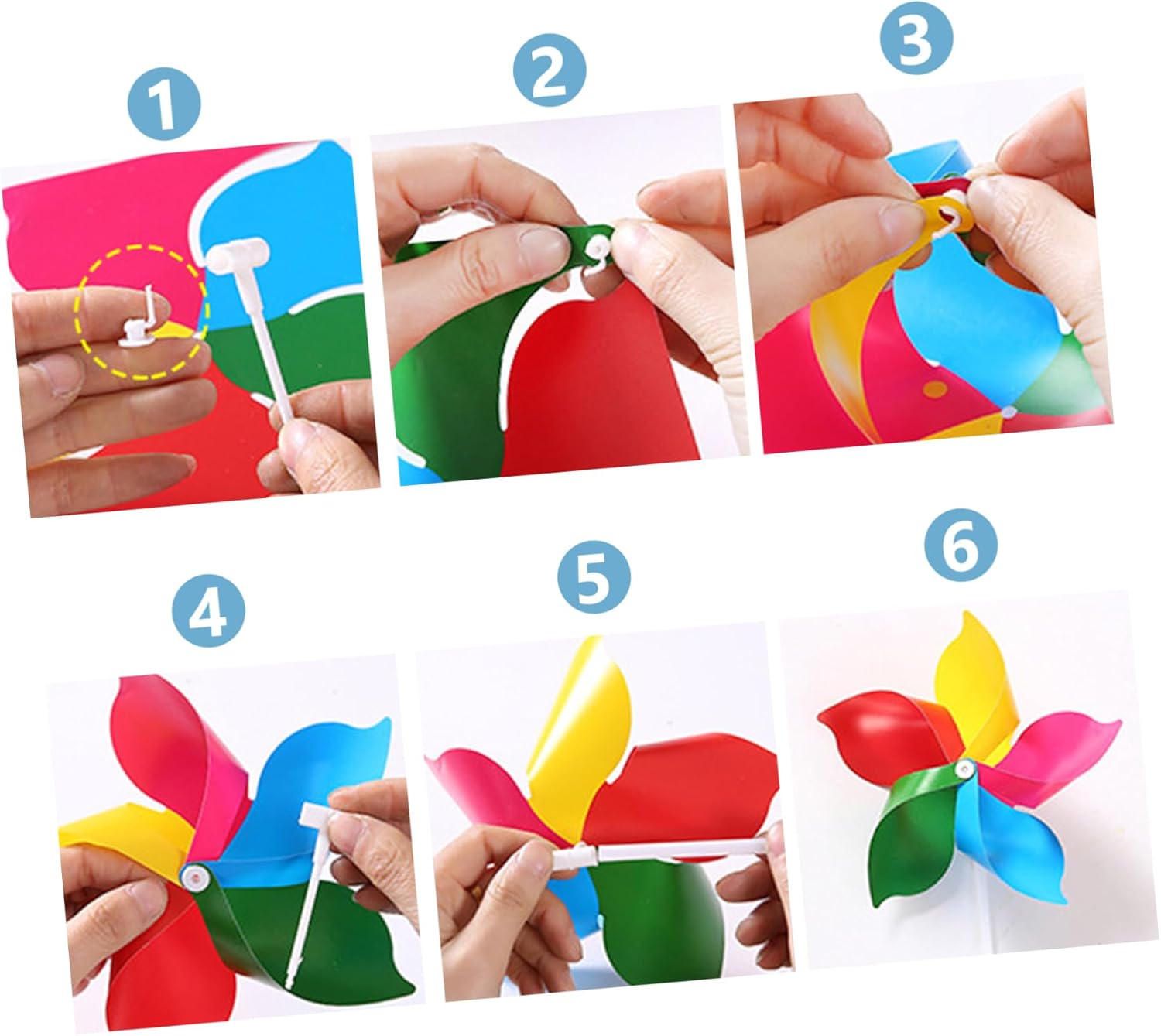 1
2
3
4
5
6