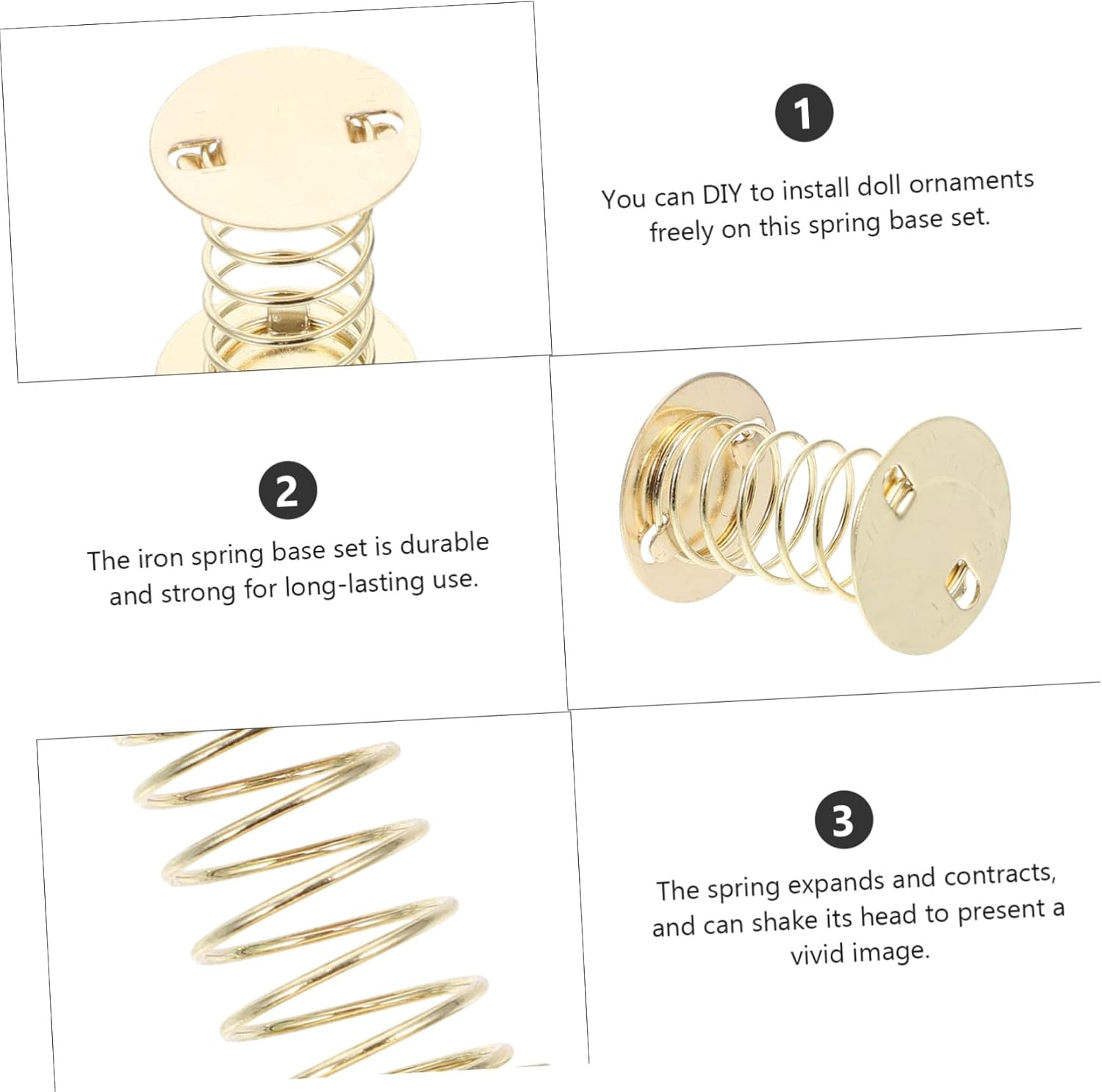 1

You can DIY to install doll ornaments freely on this spring base set.

2

The iron spring base set is durable and strong for long-lasting use.

3

The spring expands and contracts, and can shake its head to present a vivid image.