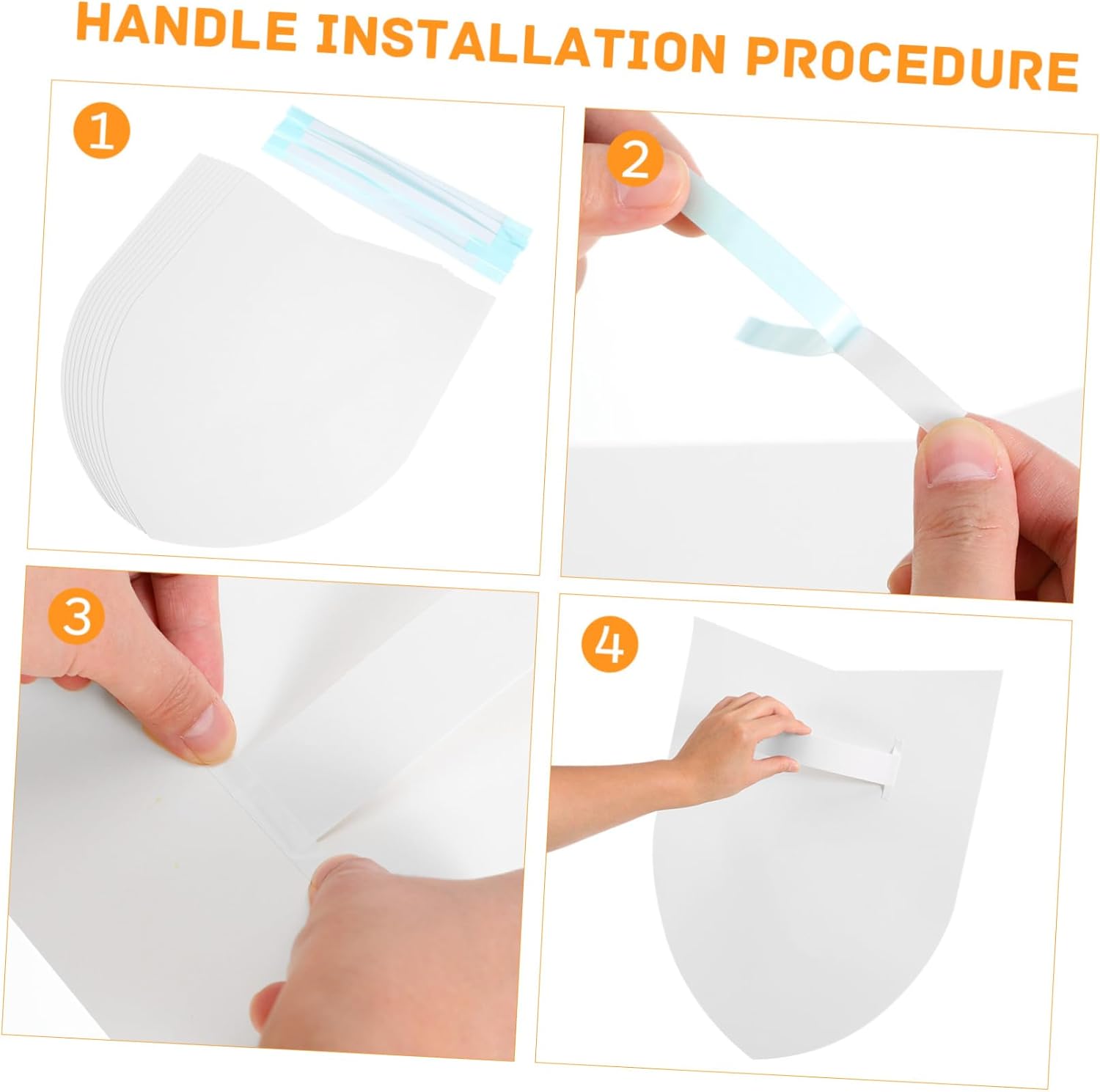 HANDLE INSTALLATION PROCEDURE

1

2

3

4