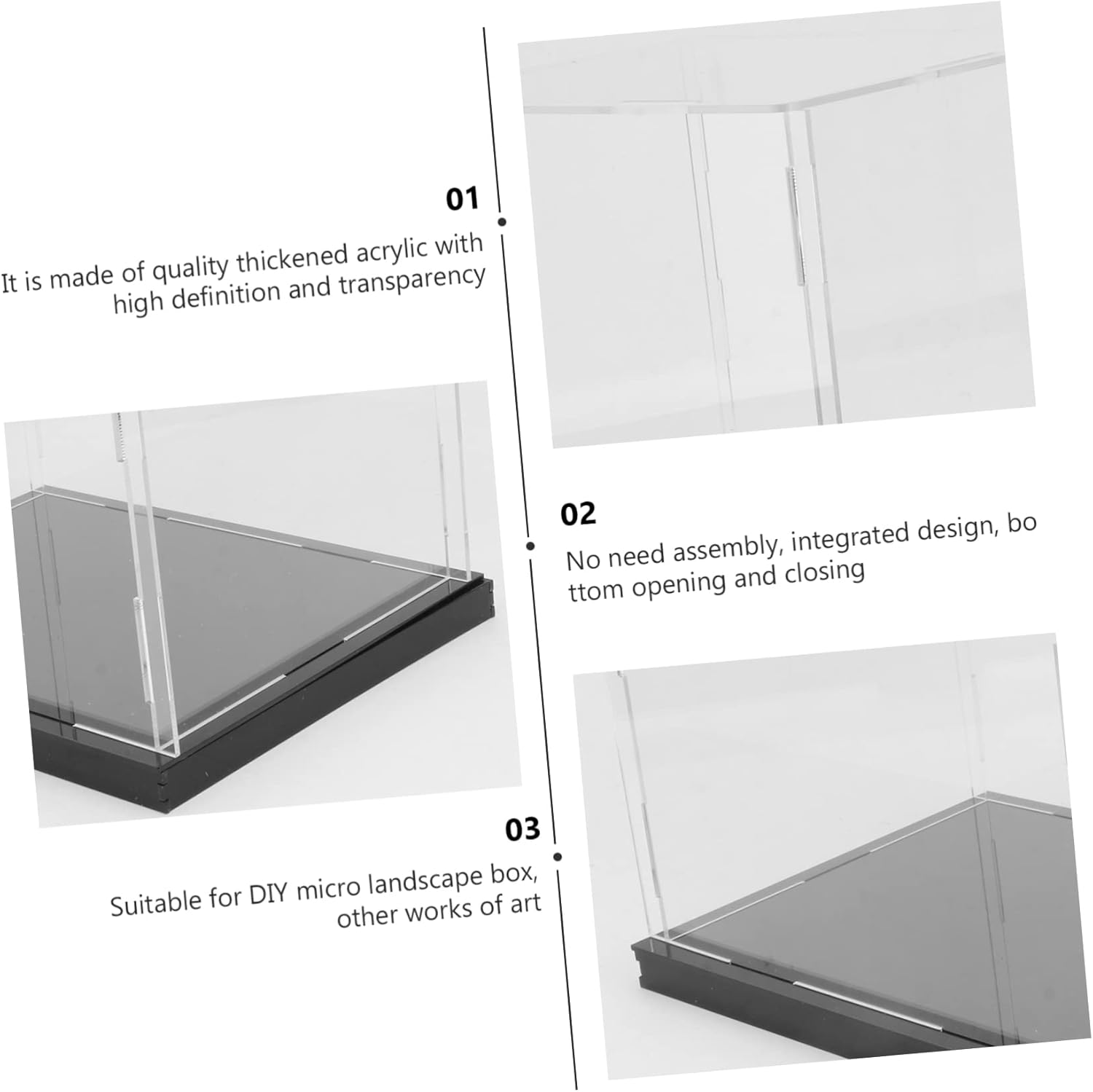 01

It is made of quality thickened acrylic with high definition and transparency

02

No need assembly, integrated design, bo ttom opening and closing

03

Suitable for DIY micro landscape box, other works of art