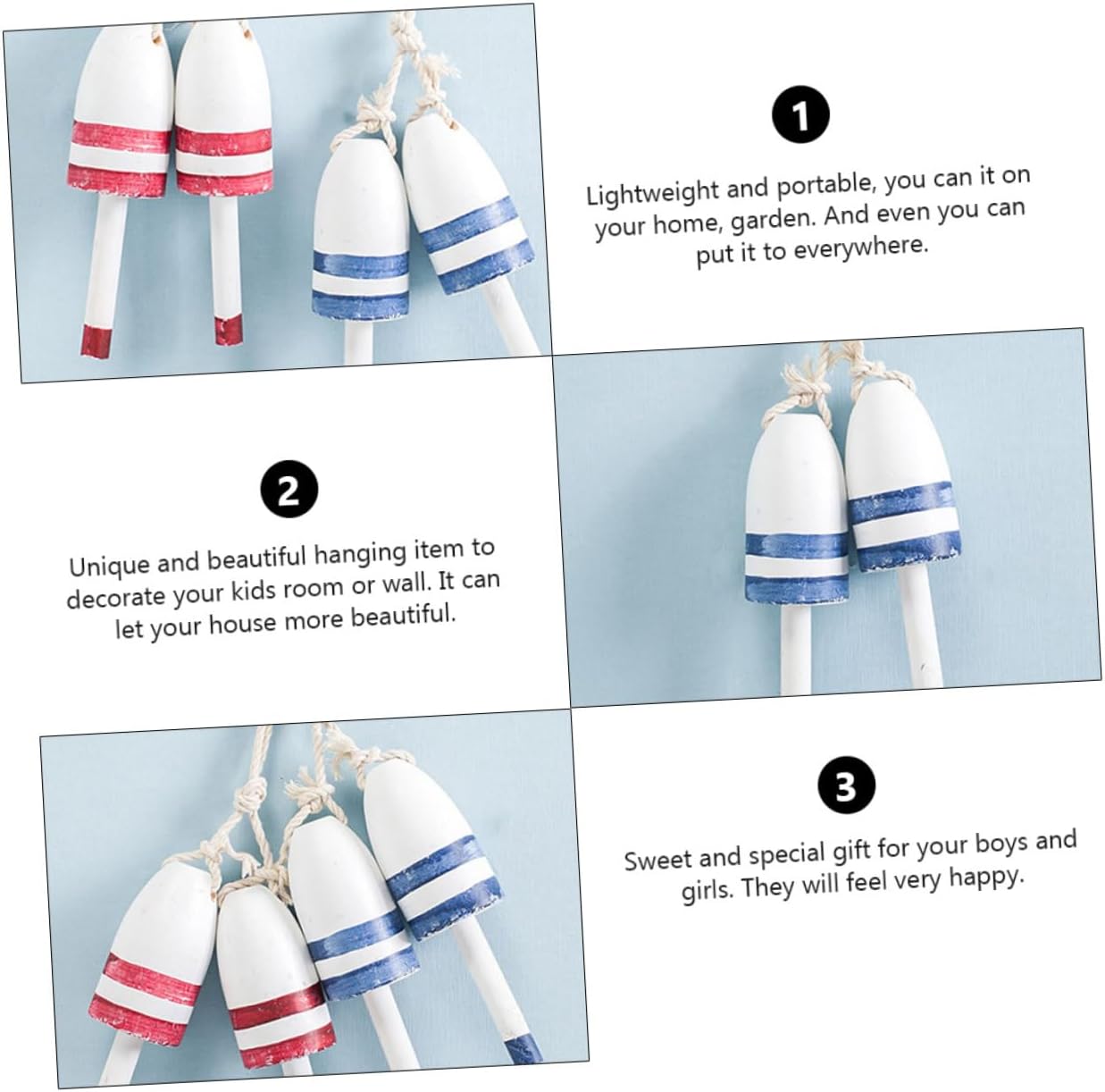 1

Lightweight and portable, you can it on your home, garden. And even you can put it to everywhere.

2

Unique and beautiful hanging item to decorate your kids room or wall. It can let your house more beautiful.

3

Sweet and special gift for your boys and girls. They will feel very happy.