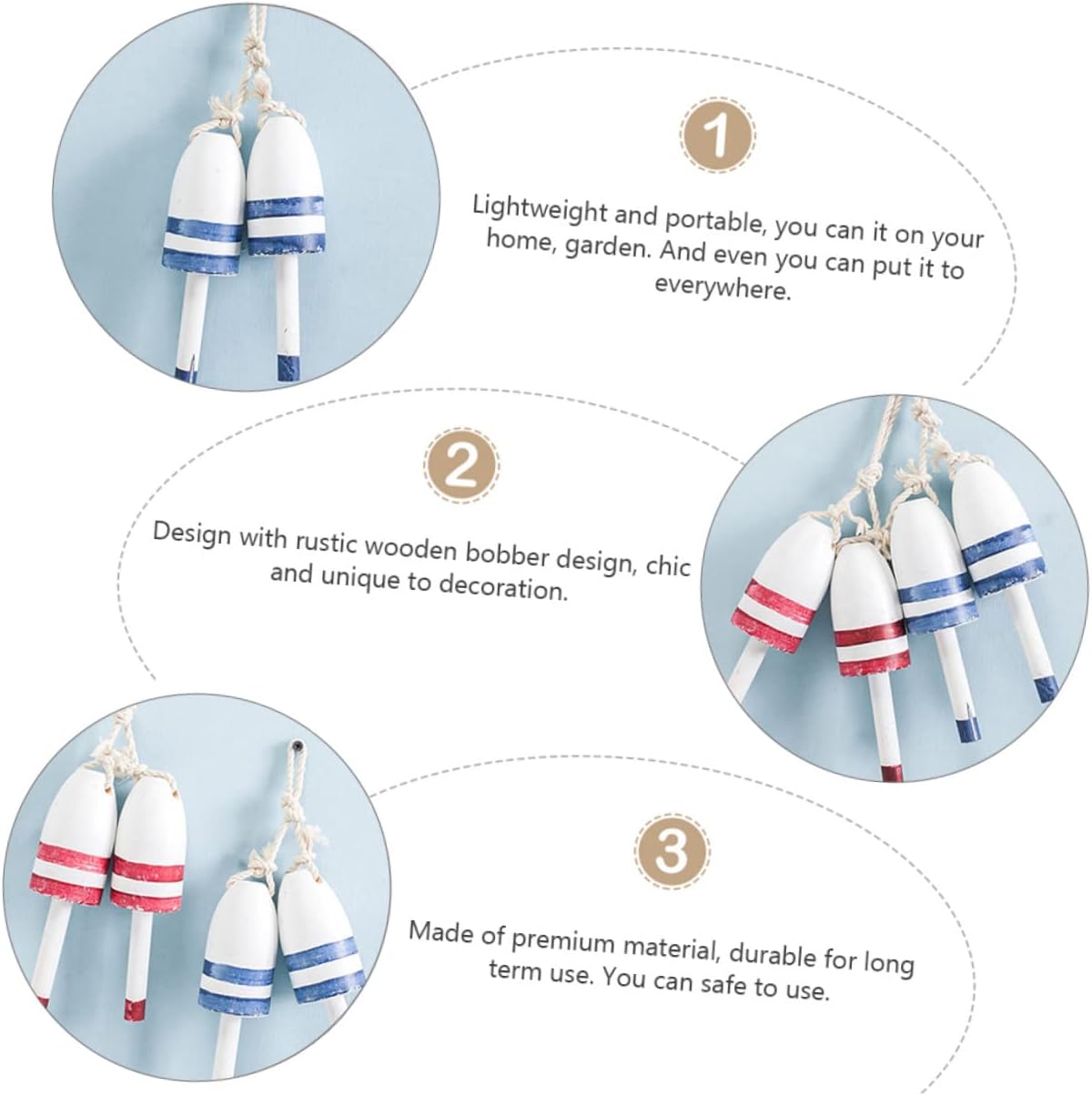 1

Lightweight and portable, you can it on your home, garden. And even you can put it to everywhere.

2

Design with rustic wooden bobber design, chic and unique to decoration.

3

Made of premium material, durable for long term use. You can safe to use.