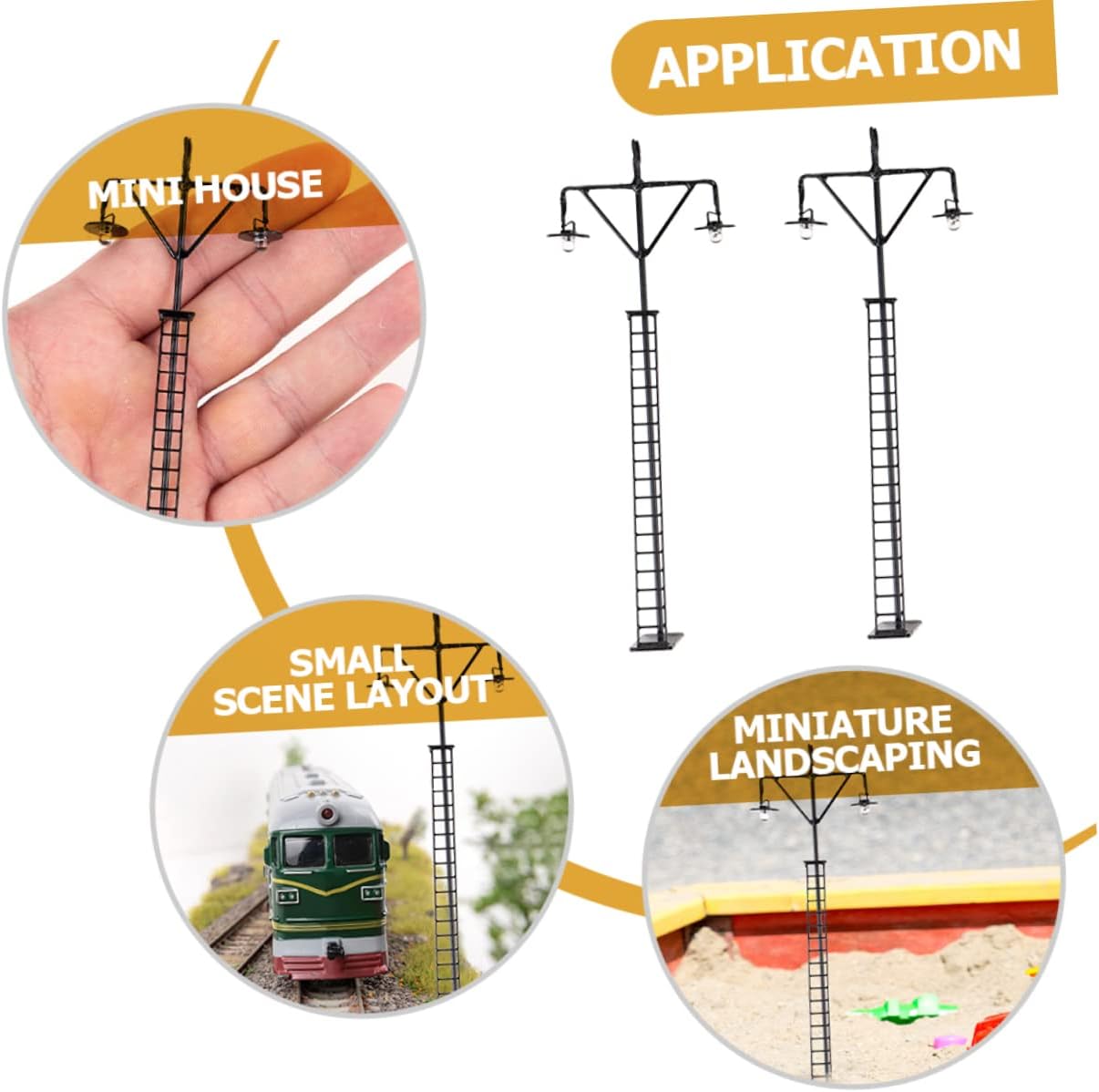 APPLICATION

MINI HOUSE

SMALL SCENE LAYOUT

MINIATURE LANDSCAPING