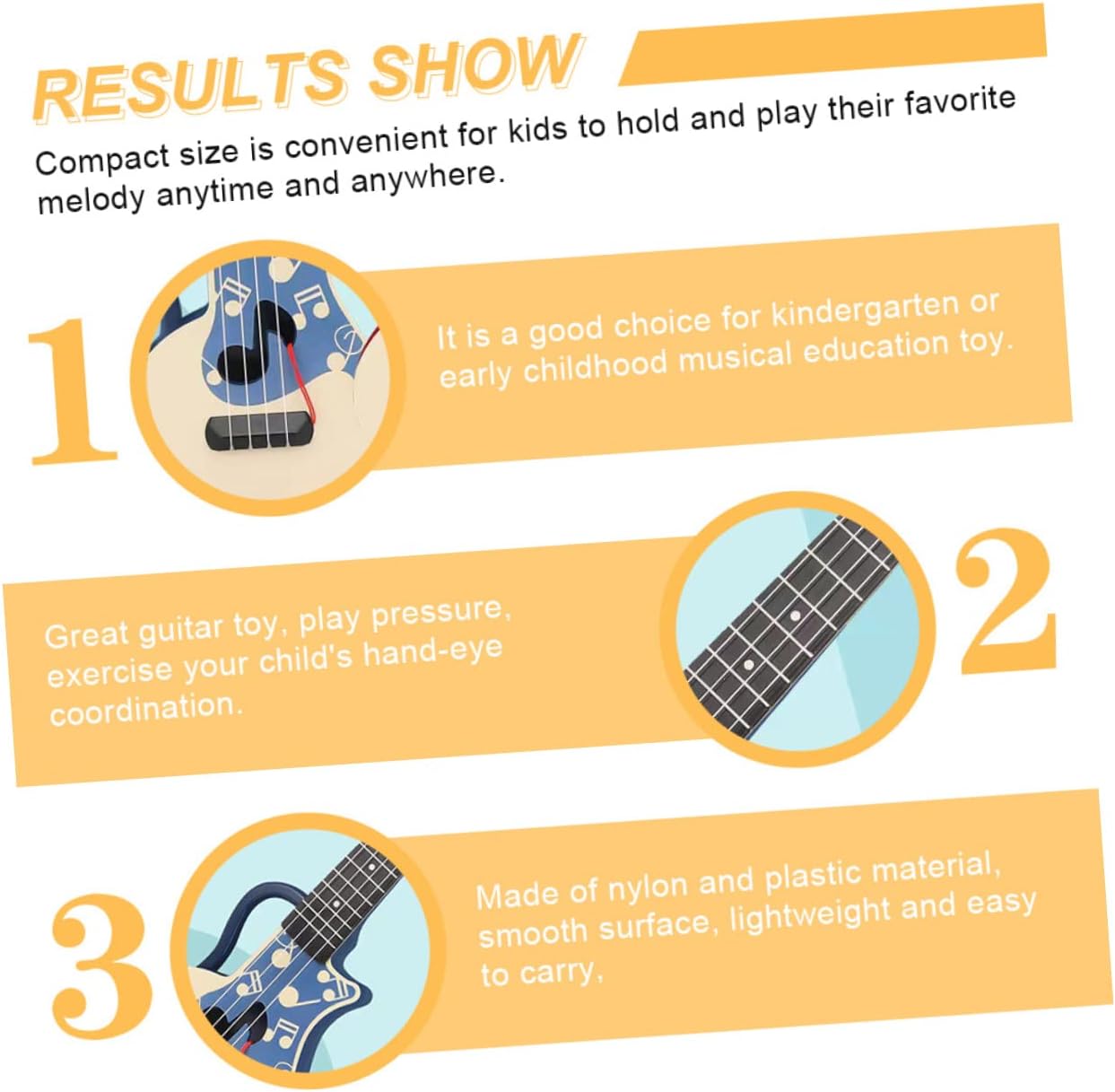 RESULTS SHOW

Compact size is convenient for kids to hold and play their favorite melody anytime and anywhere.

1

It is a good choice for kindergarten or early childhood musical education toy.

Great guitar toy, play pressure, exercise your child's hand-eye coordination.

2

3

Made of nylon and plastic material, smooth surface, lightweight and easy to carry,