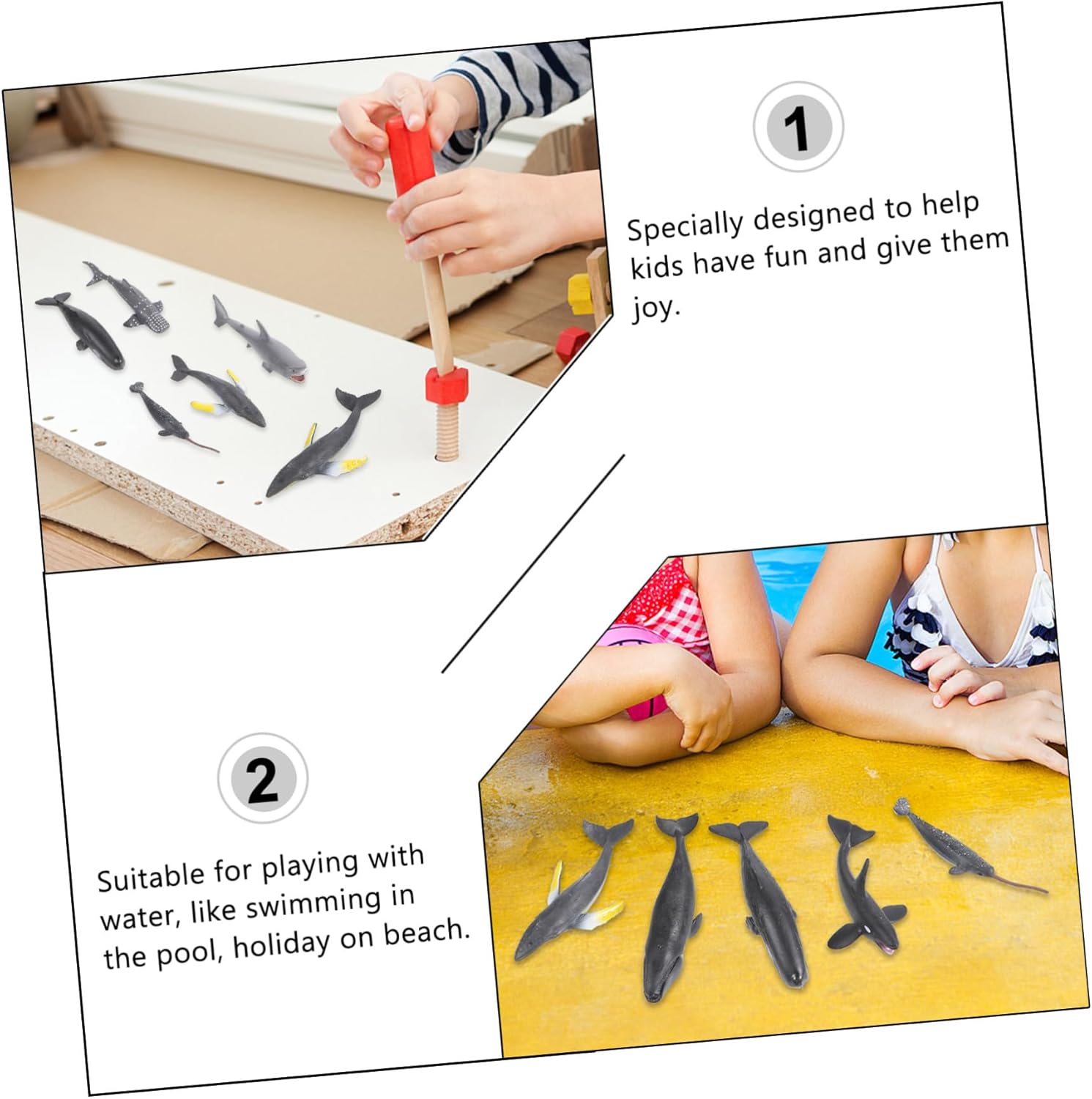 1

Specially designed to help kids have fun and give them joy.

2

Suitable for playing with water, like swimming in the pool, holiday on beach.