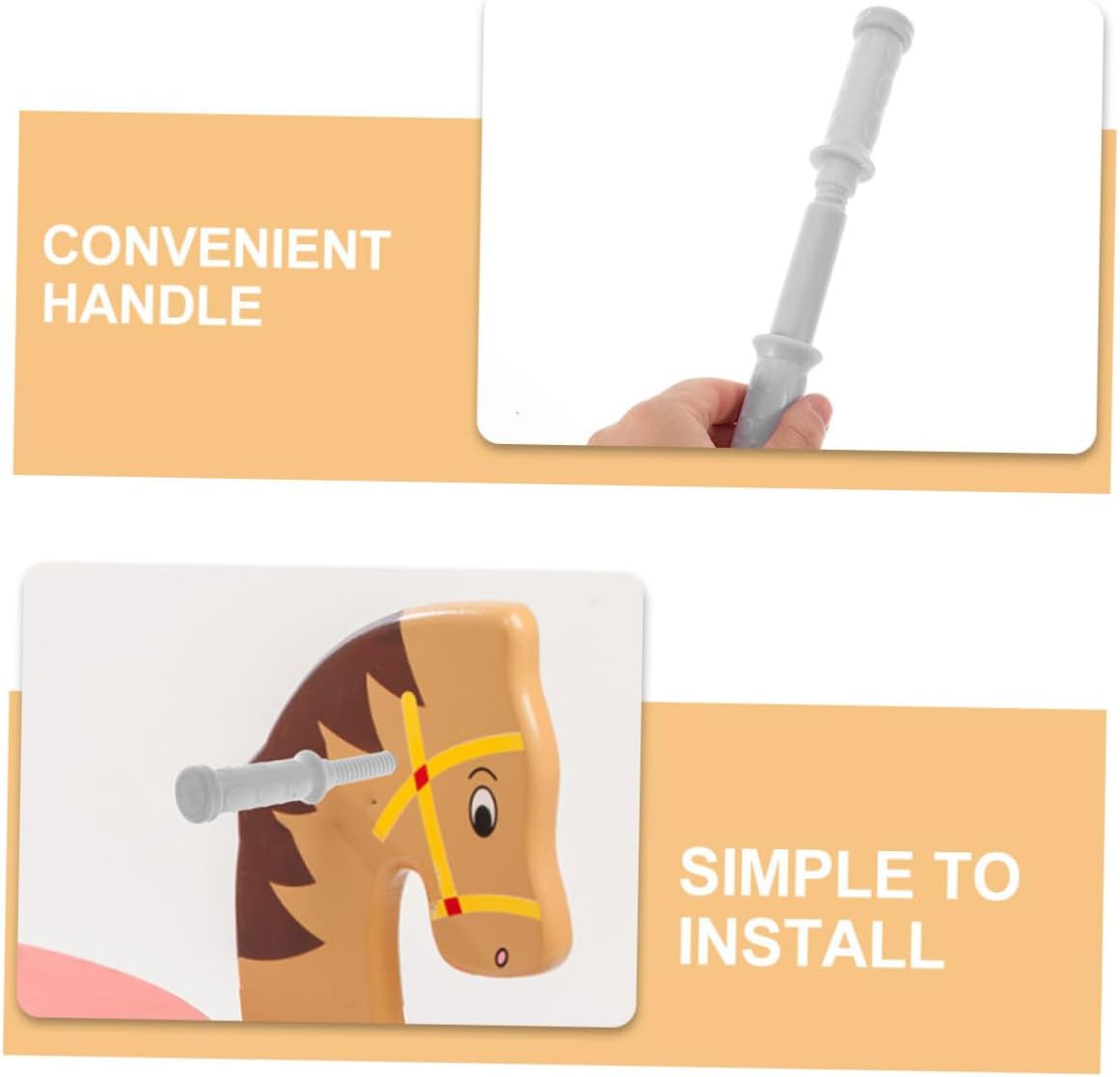 CONVENIENT HANDLE

SIMPLE TO INSTALL