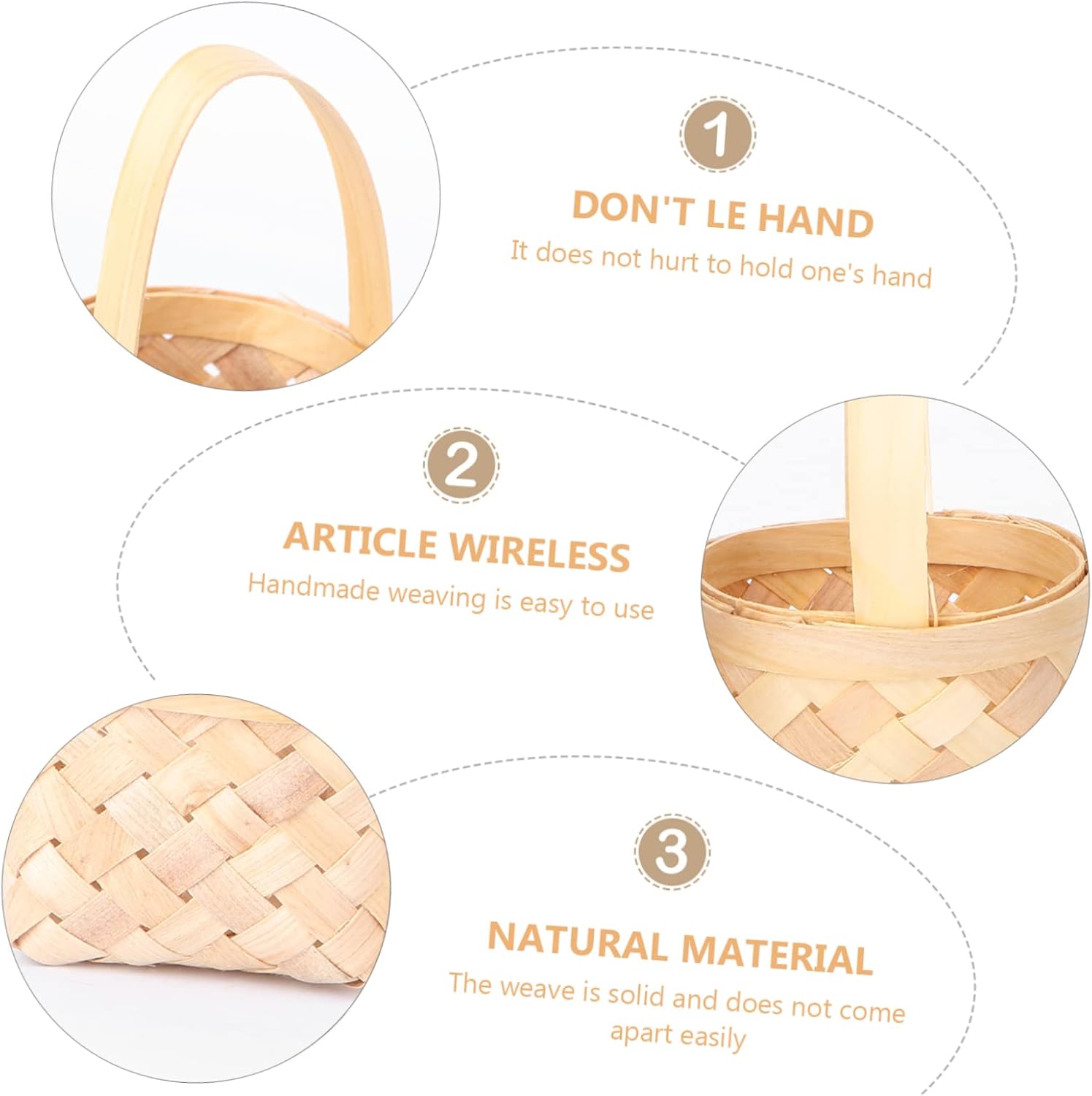 1

DON'T LE HAND

It does not hurt to hold one's hand

2

ARTICLE WIRELESS

Handmade weaving is easy to use

3

NATURAL MATERIAL

The weave is solid and does not come apart easily