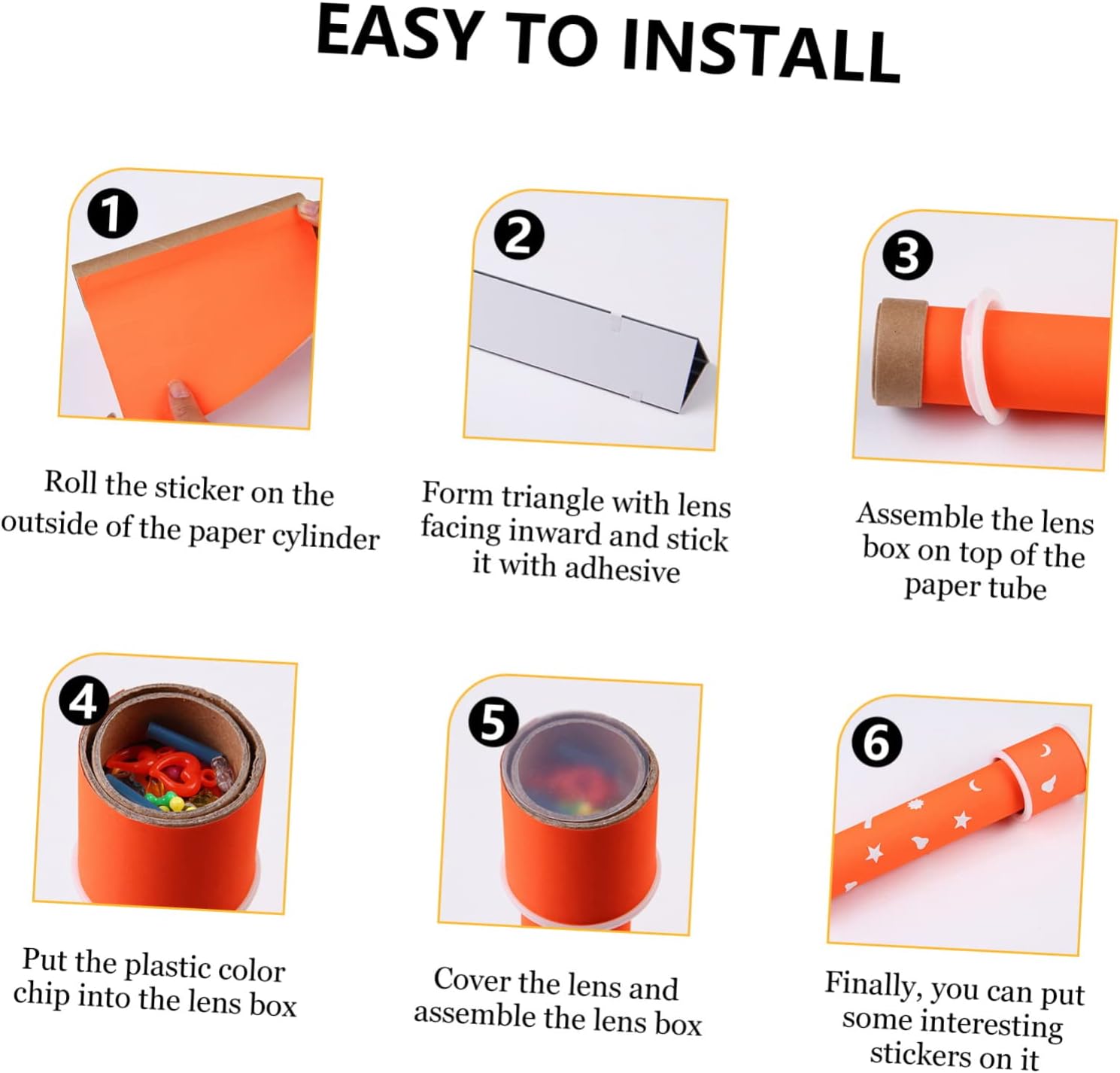 EASY TO INSTALL

1

Roll the sticker on the outside of the paper cylinder

2

Form triangle with lens facing inward and stick it with adhesive

3

Assemble the lens box on top of the paper tube

4

Put the plastic color chip into the lens box

5

Cover the lens and assemble the lens box

6

Finally, you can put some interesting stickers on it