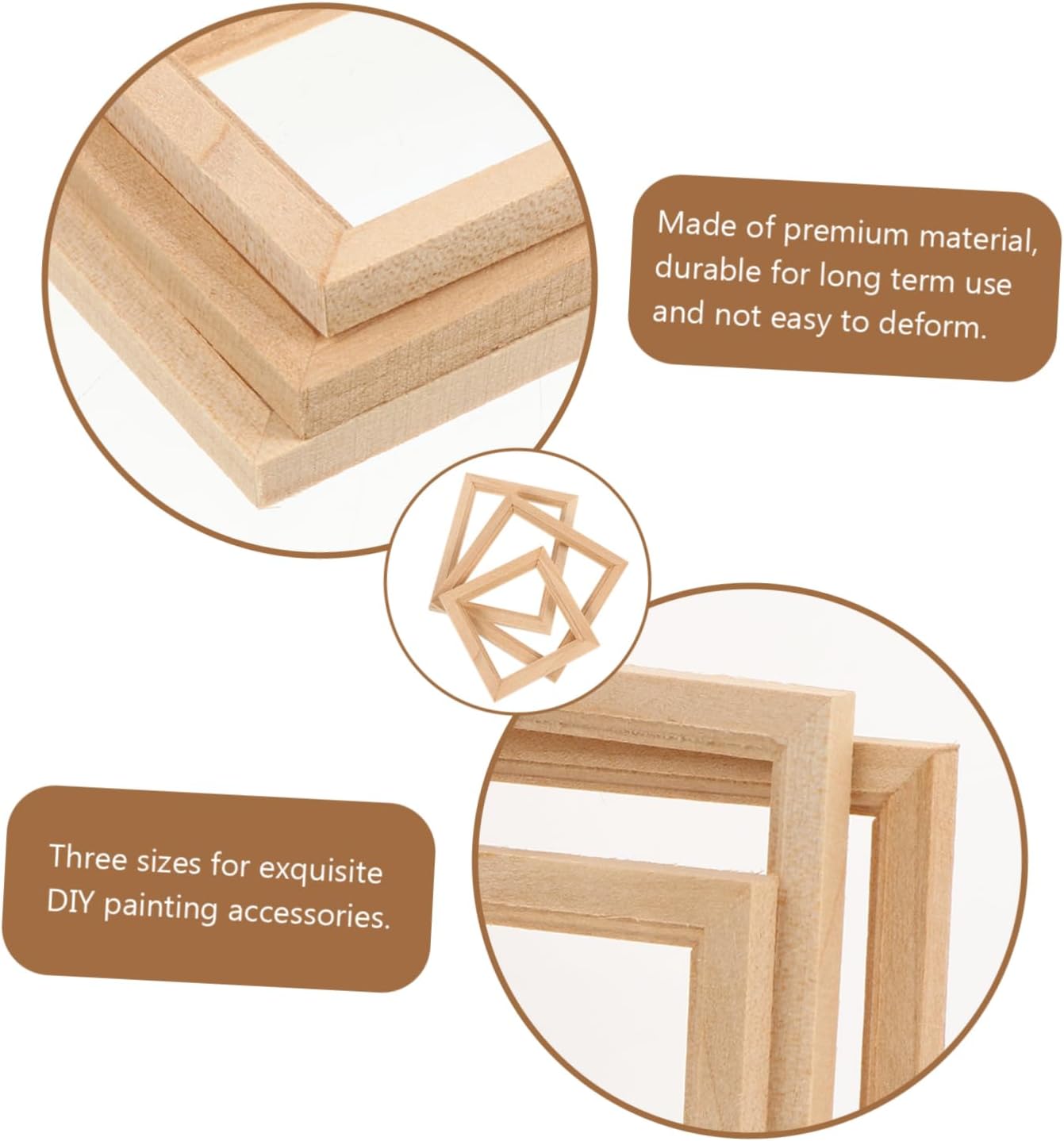 Made of premium material, durable for long term use and not easy to deform.

Three sizes for exquisite DIY painting accessories.