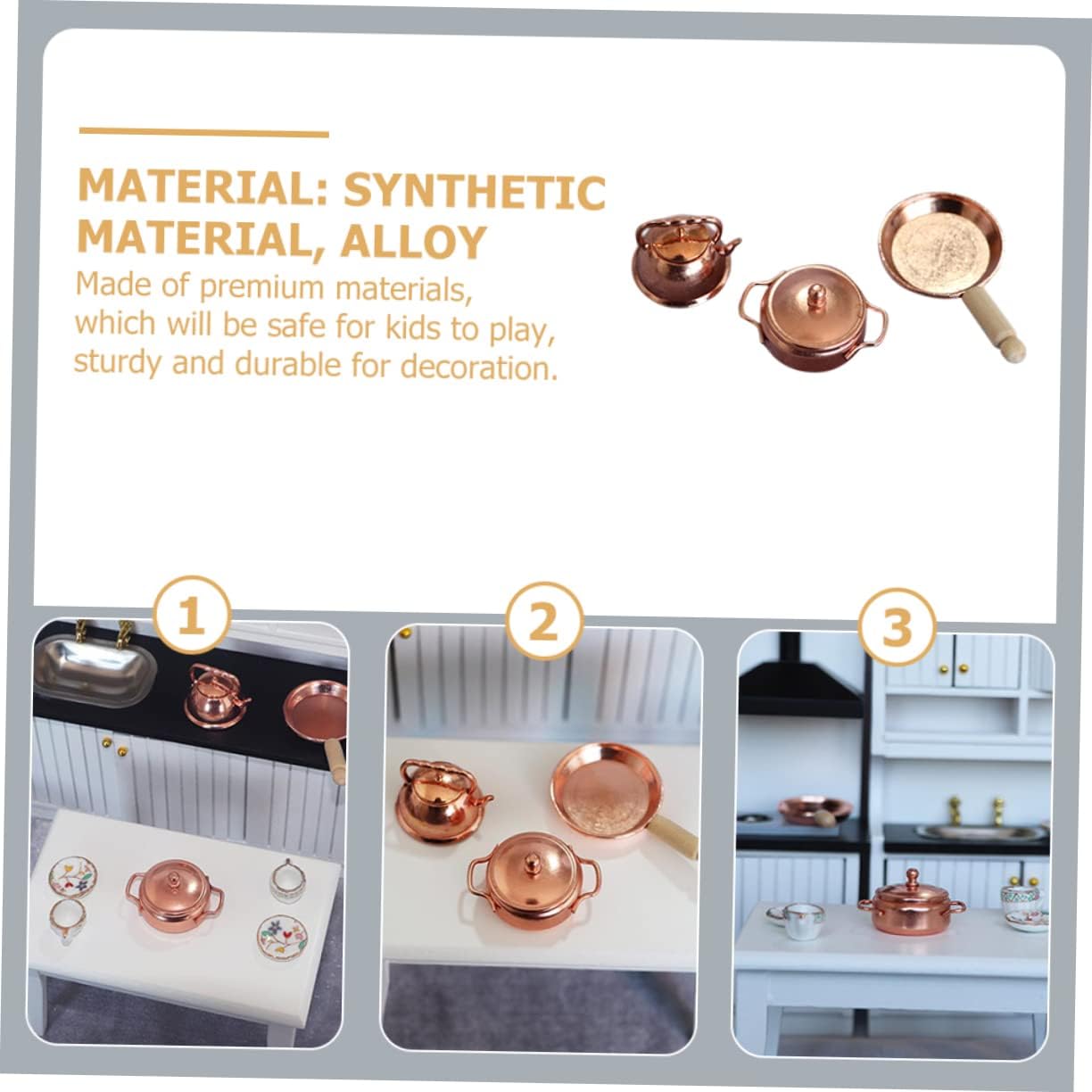 MATERIAL: SYNTHETIC MATERIAL, ALLOY

Made of premium materials, which will be safe for kids to play, sturdy and durable for decoration.

1

2

3