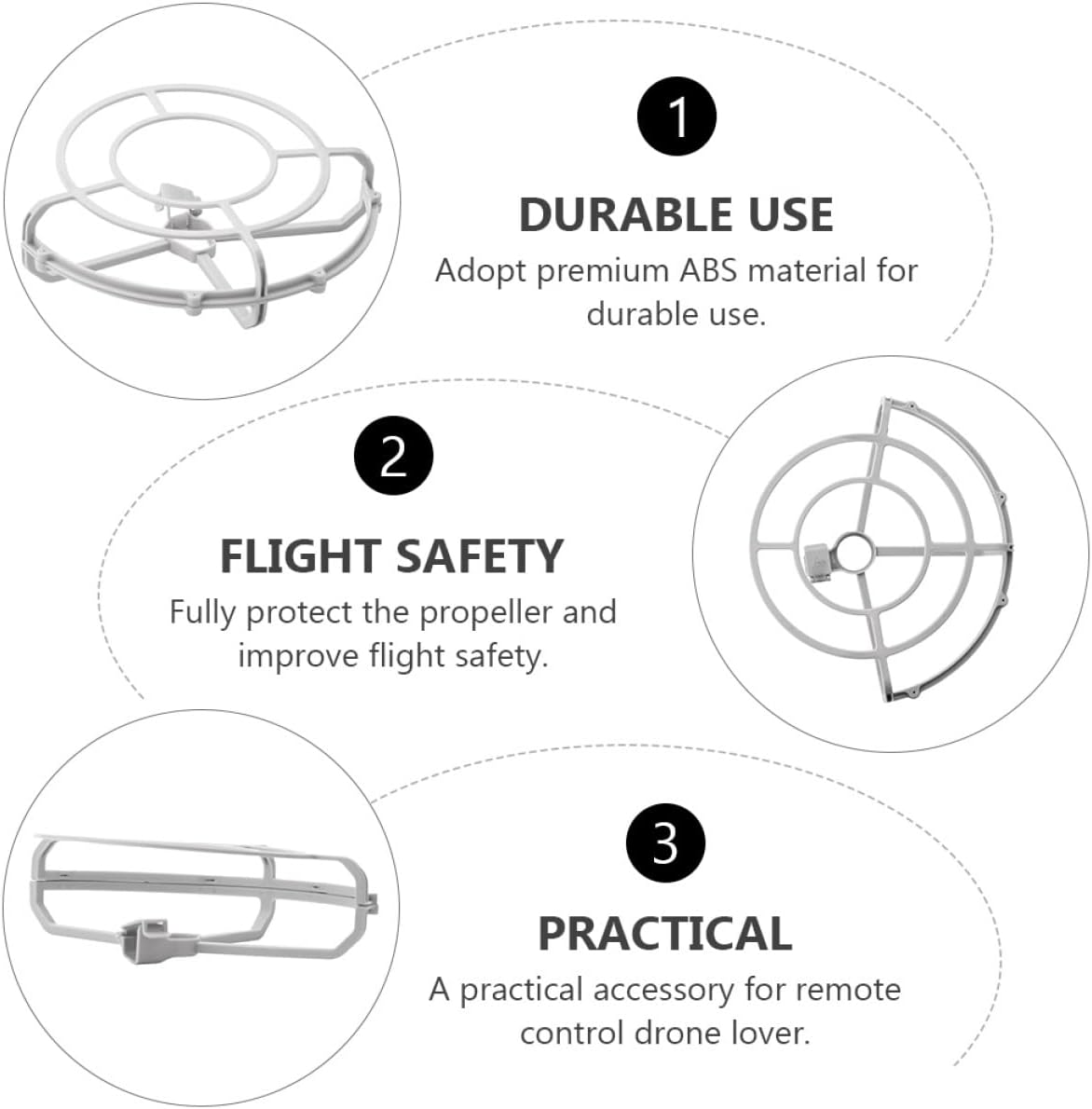 1

DURABLE USE

Adopt premium ABS material for durable use.

2

FLIGHT SAFETY

Fully protect the propeller and improve flight safety.

3

PRACTICAL

A practical accessory for remote control drone lover.